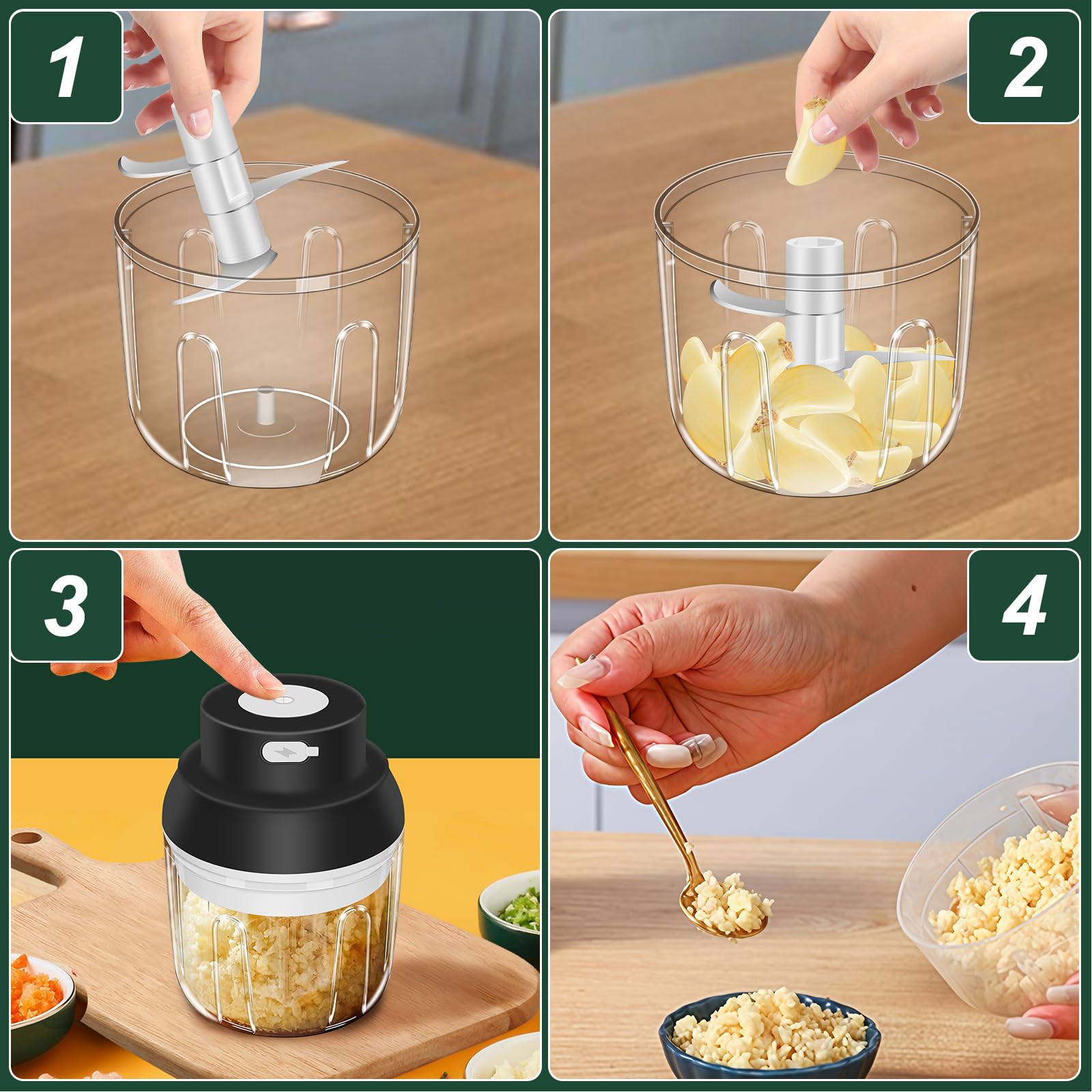 1

2

3

4