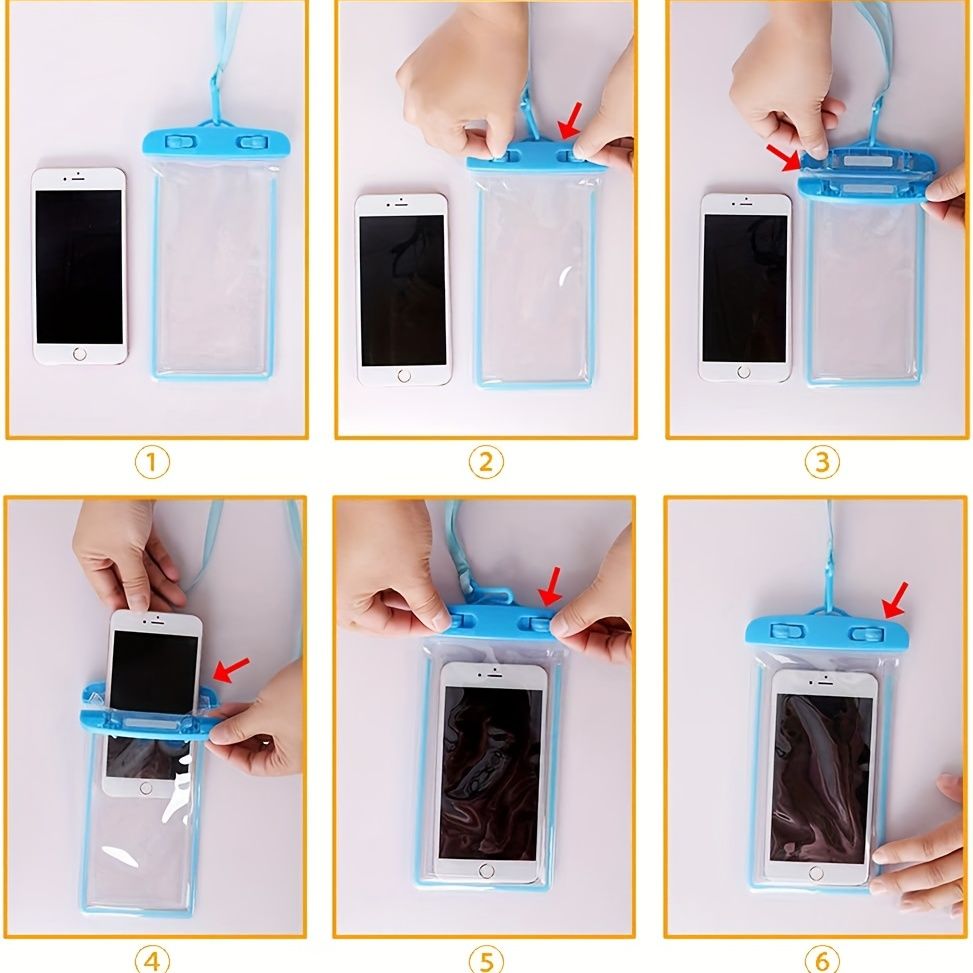 ①

②

③

④

⑤

⑥