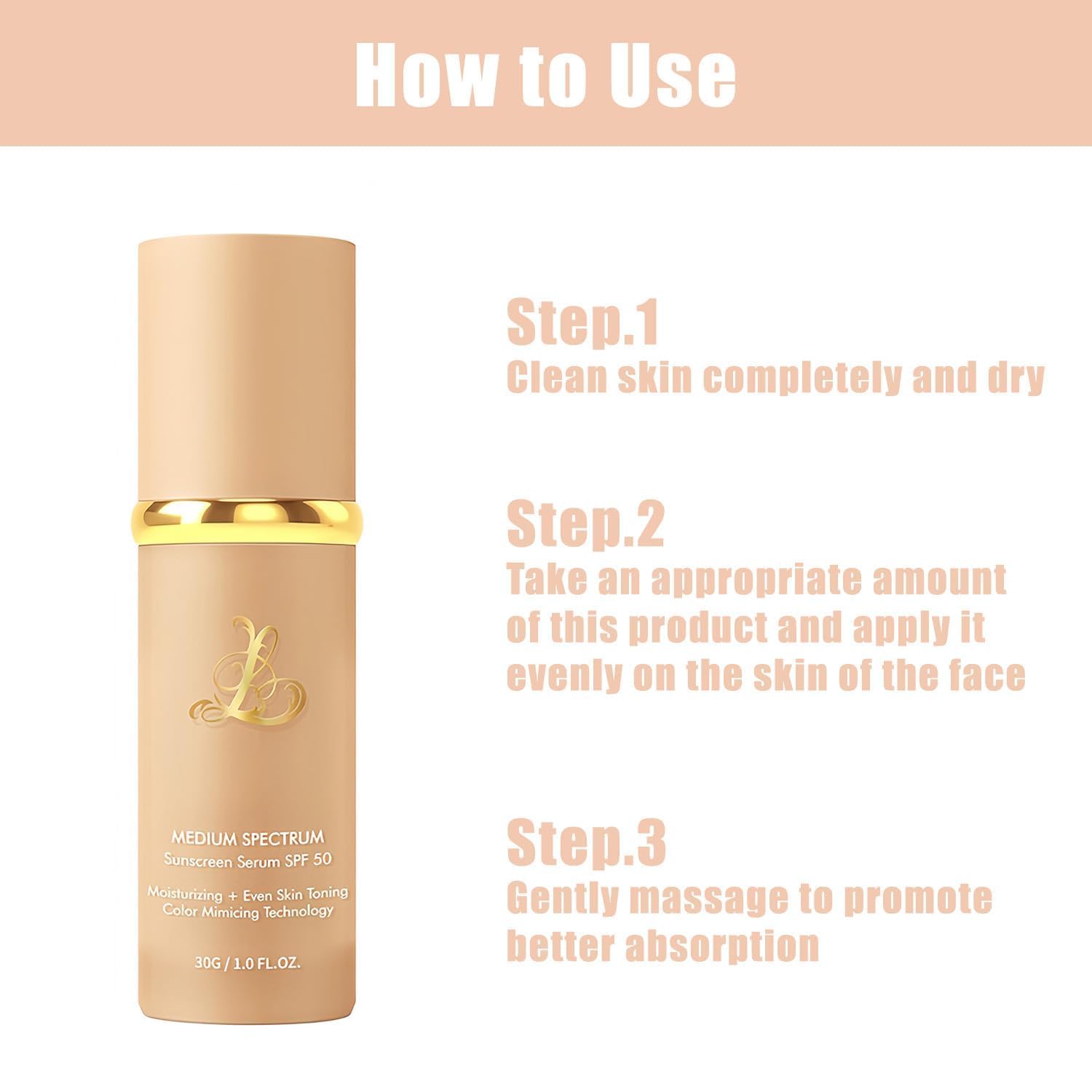 How to Use

MEDIUM SPECTRUM
Sunscreen Serum SPF 50
Moisturizing + Even Skin Toning
Color Mimicing Technology
30G / 1.0 FL.OZ.

Step.1
Clean skin completely and dry

Step.2
Take an appropriate amount of this product and apply it evenly on the skin of the face

Step.3
Gently massage to promote better absorption