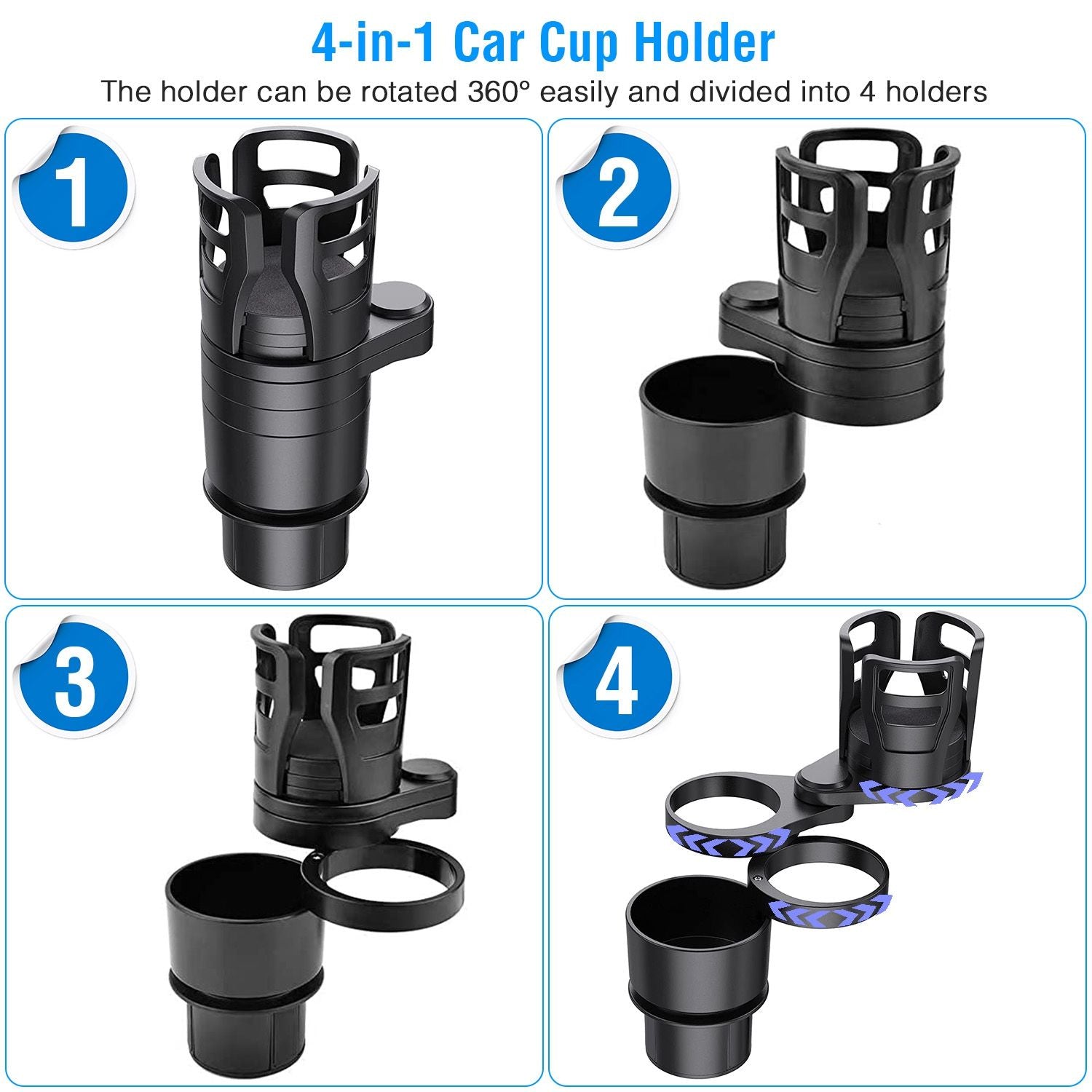 4-in-1 Car Cup Holder

The holder can be rotated 360° easily and divided into 4 holders

1

2

3

4