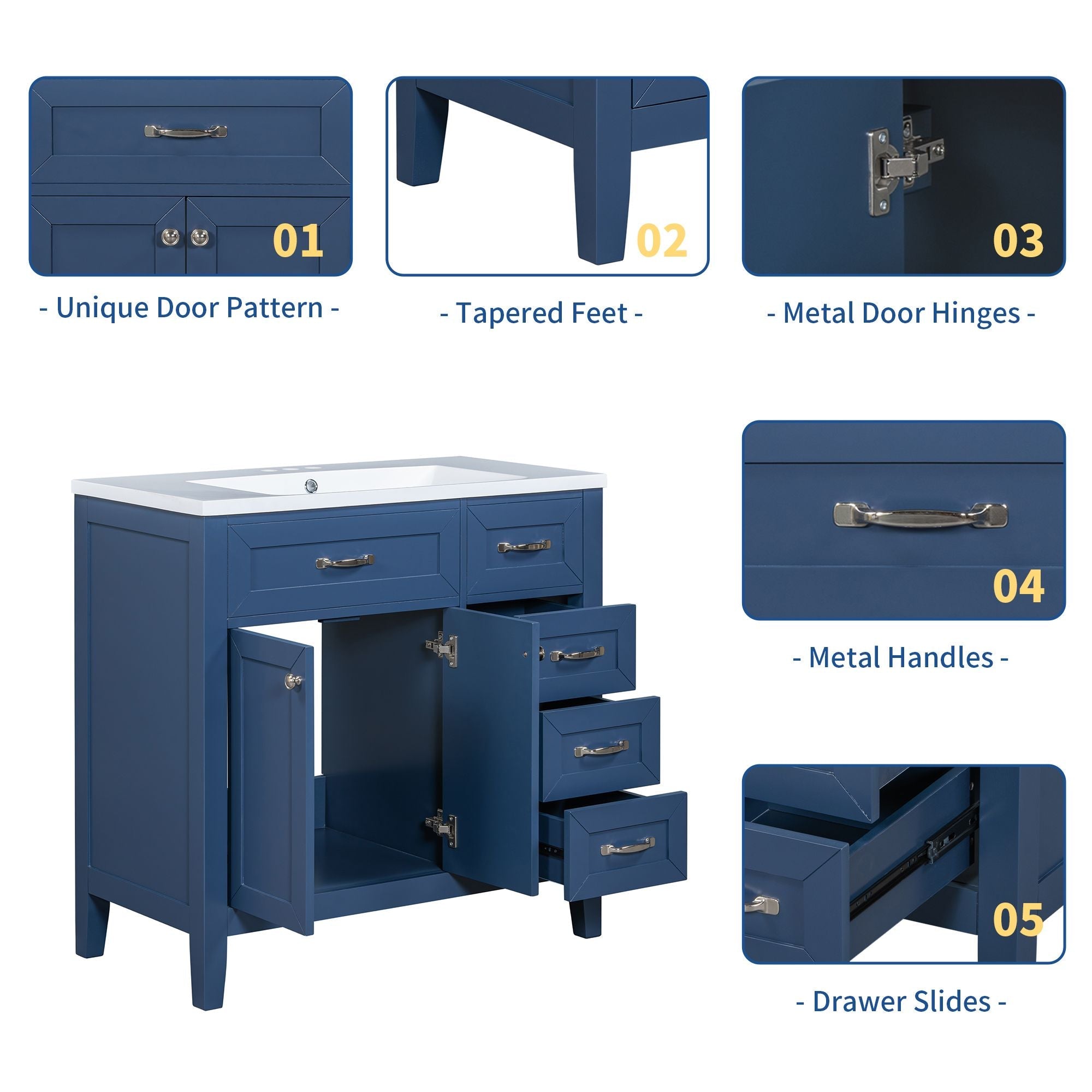 01

- Unique Door Pattern -

02

- Tapered Feet -

03

- Metal Door Hinges -

04

- Metal Handles -

05

- Drawer Slides -