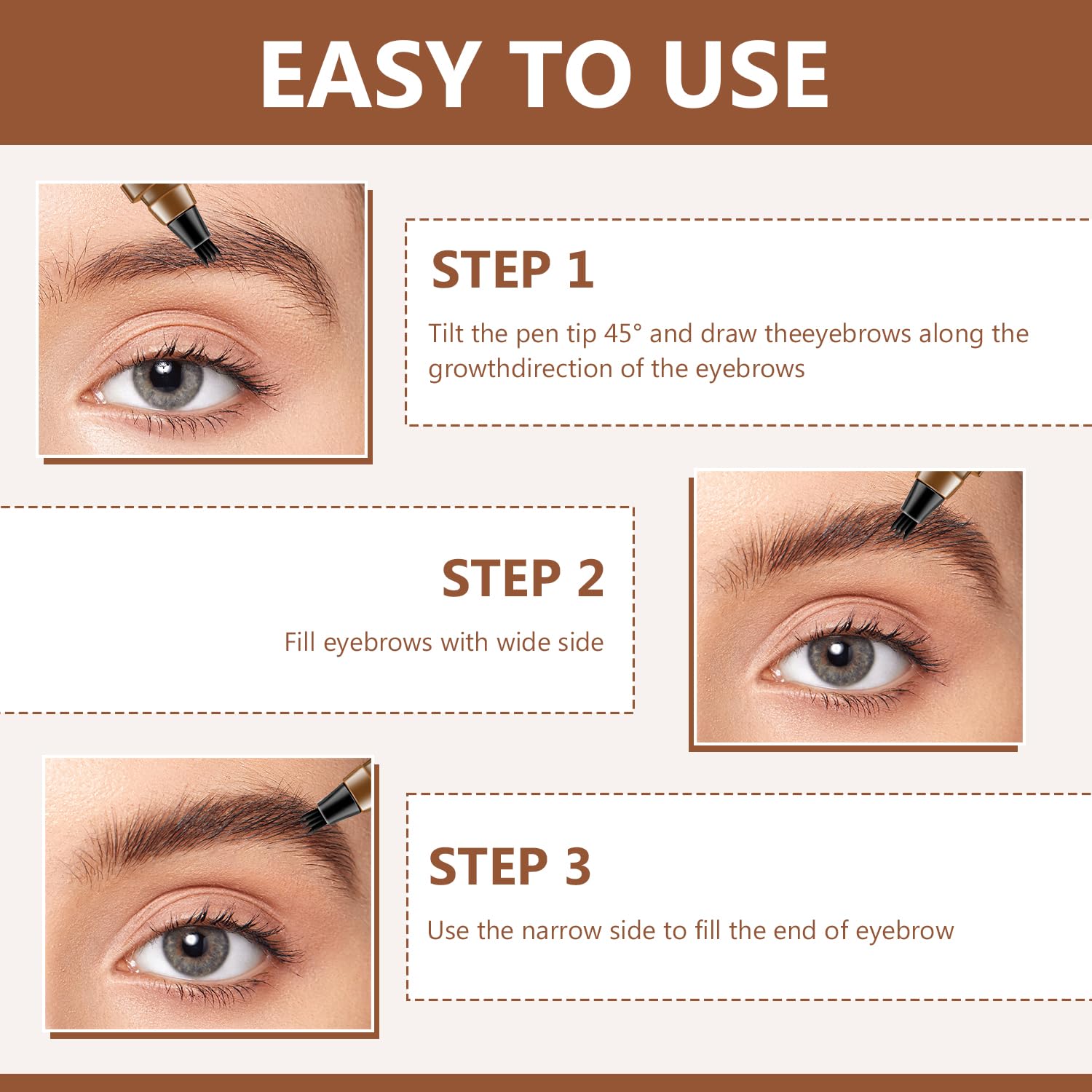 EASY TO USE

STEP 1

Tilt the pen tip 45° and draw theeyebrows along the growthdirection of the eyebrows

STEP 2

Fill eyebrows with wide side

STEP 3

Use the narrow side to fill the end of eyebrow