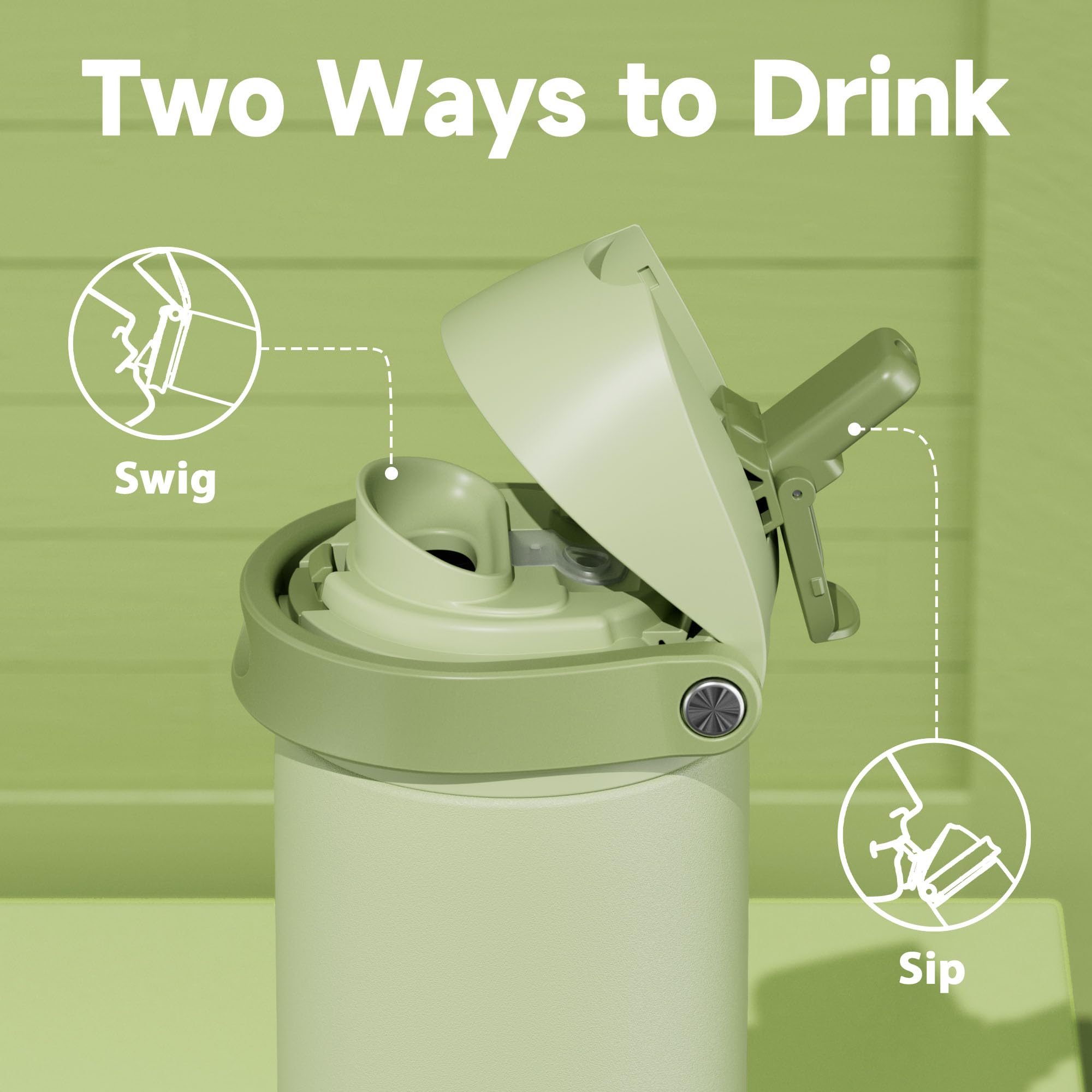 Two Ways to Drink

Swig

Sip