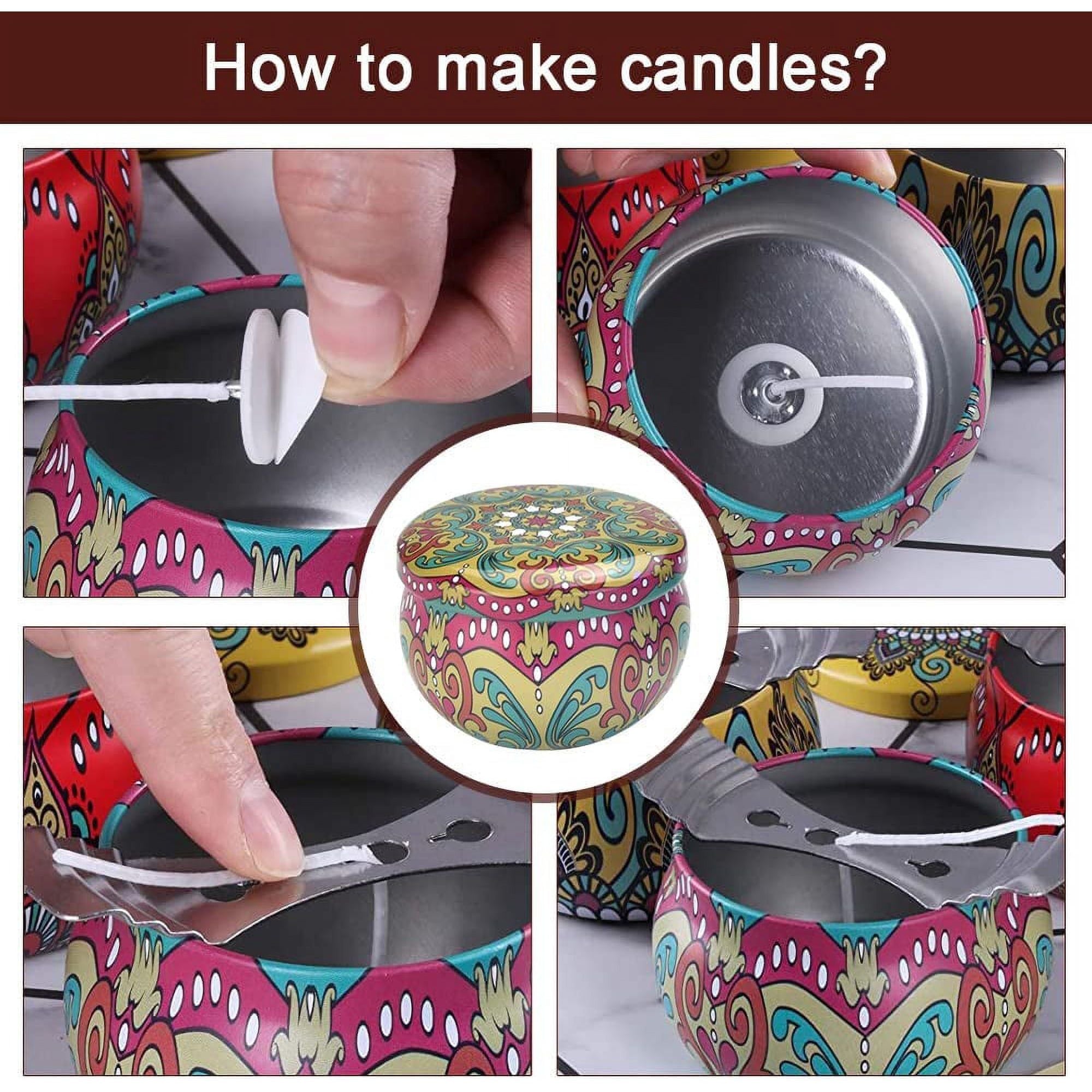 How to make candles?