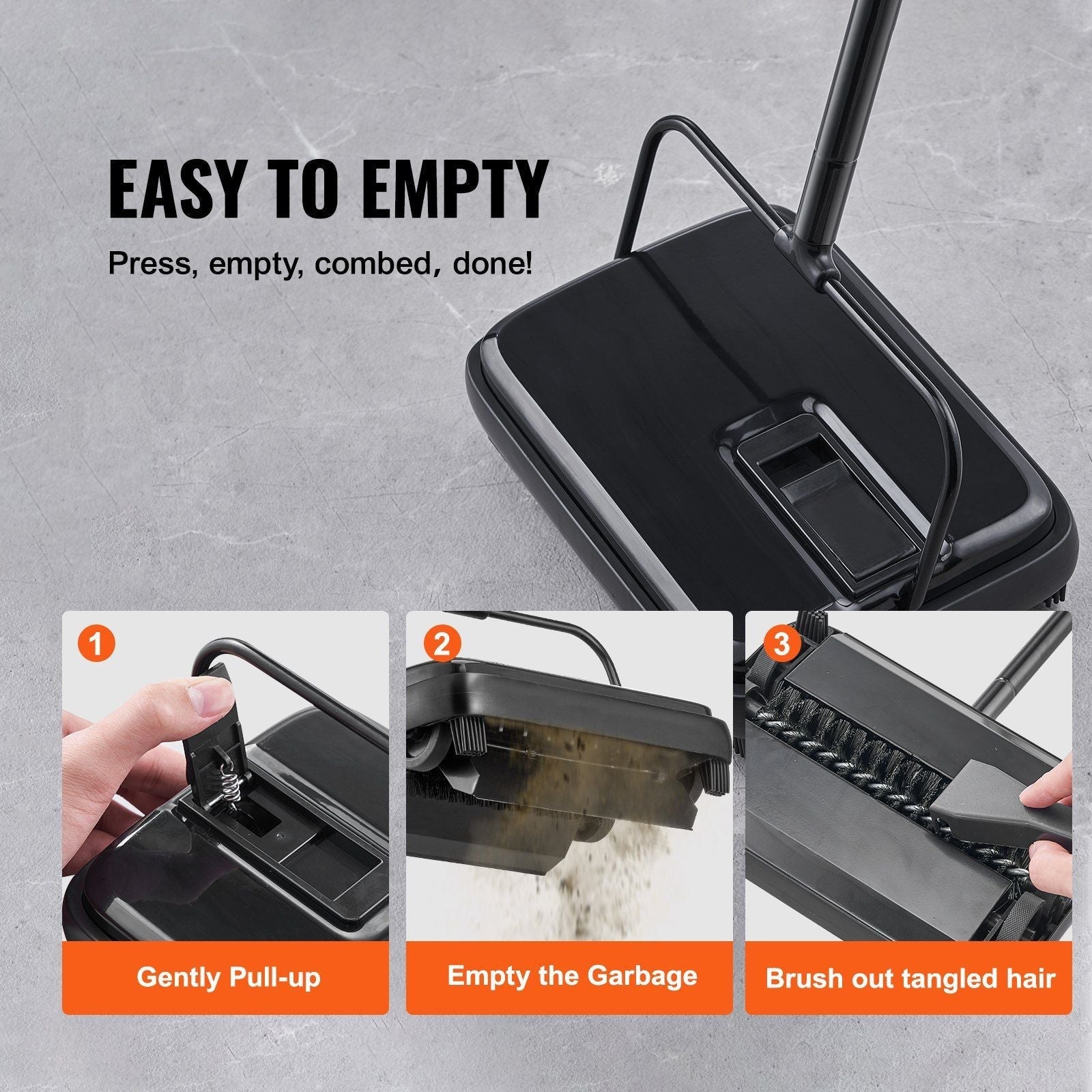 EASY TO EMPTY

Press, empty, combed, done!

1

Gently Pull-up

2

Empty the Garbage

3

Brush out tangled hair