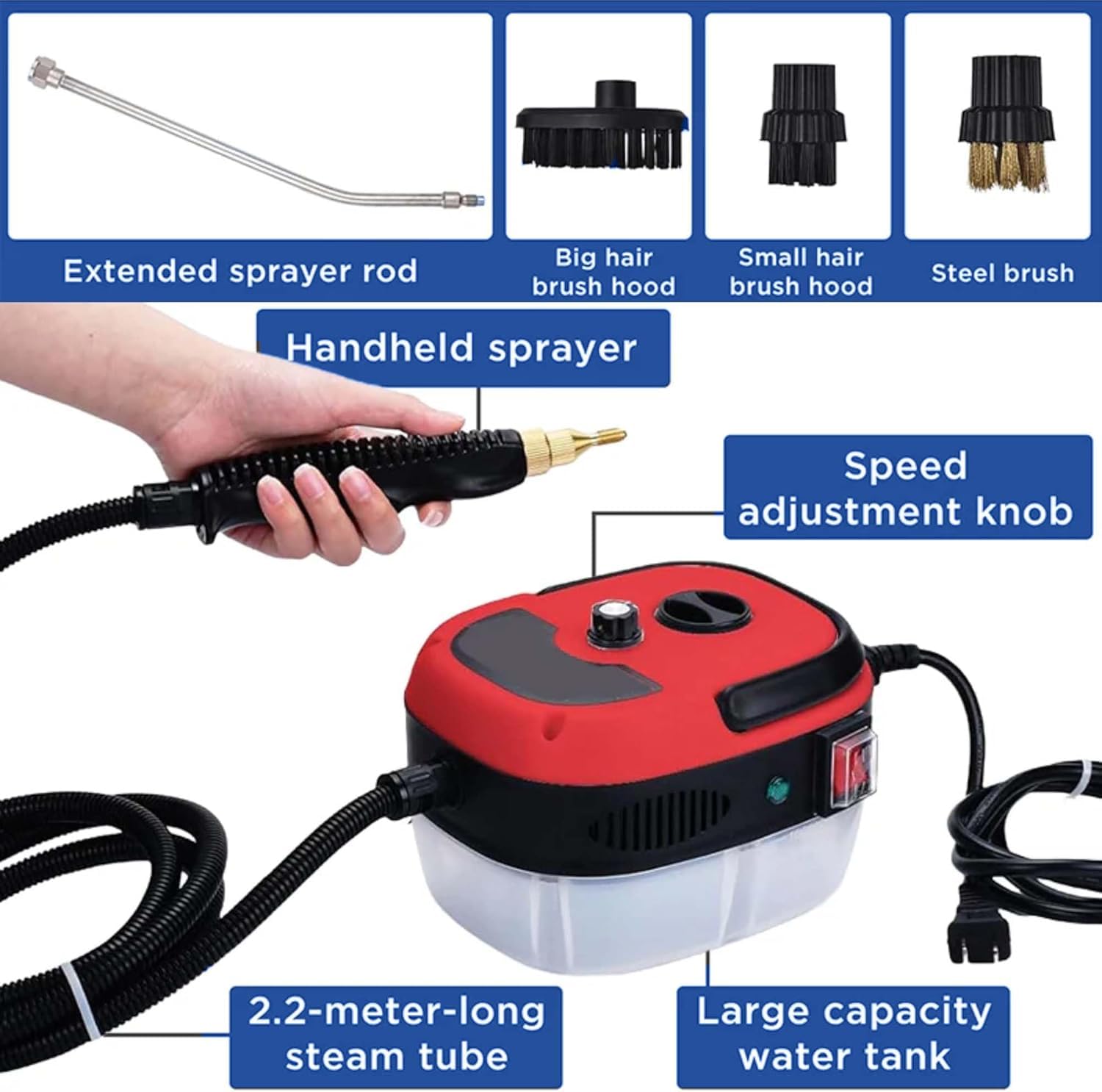 Extended sprayer rod

Big hair brush hood

Small hair brush hood

Steel brush

Handheld sprayer

Speed adjustment knob

2.2-meter-long steam tube

Large capacity water tank