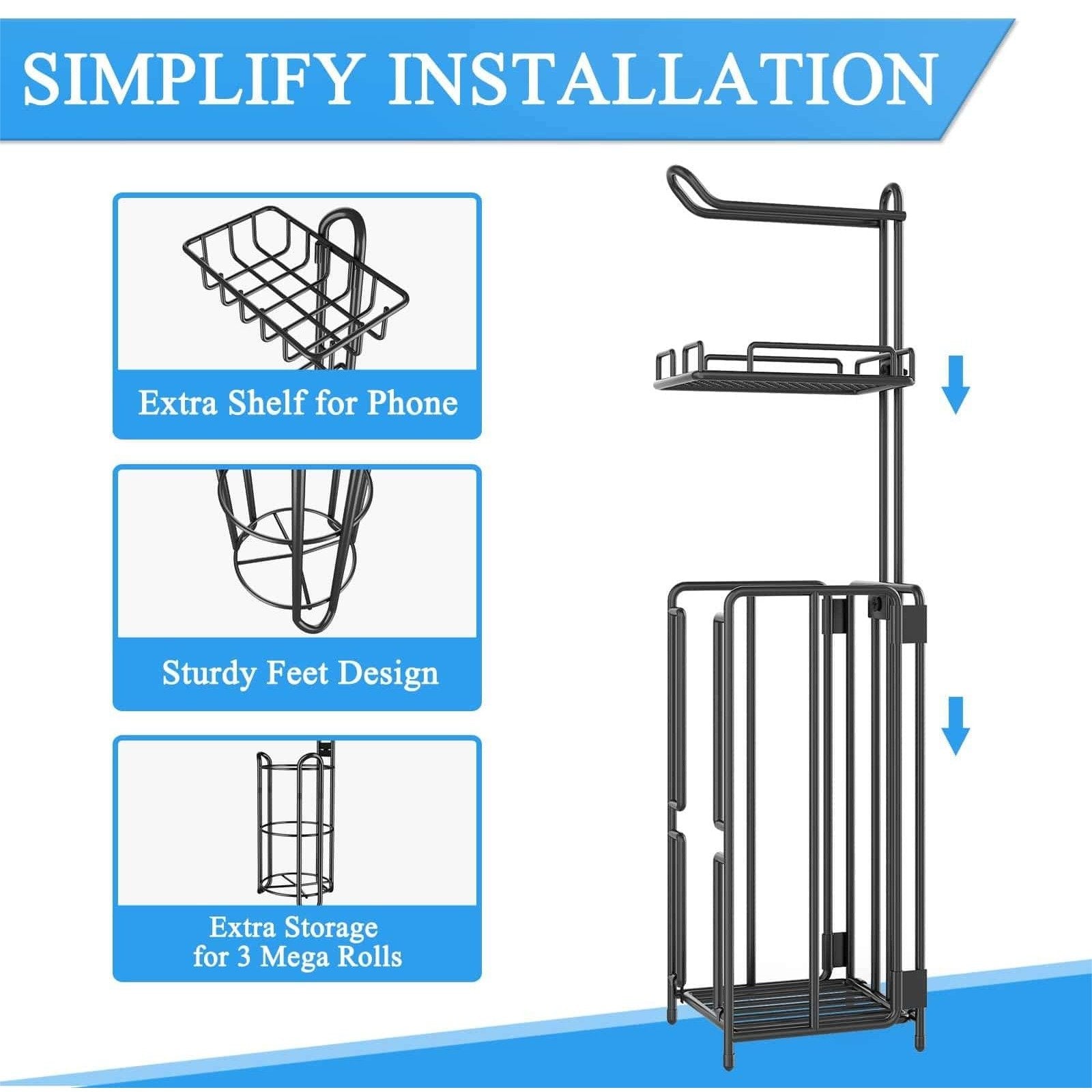 SIMPLIFY INSTALLATION

Extra Shelf for Phone

Sturdy Feet Design

Extra Storage for 3 Mega Rolls