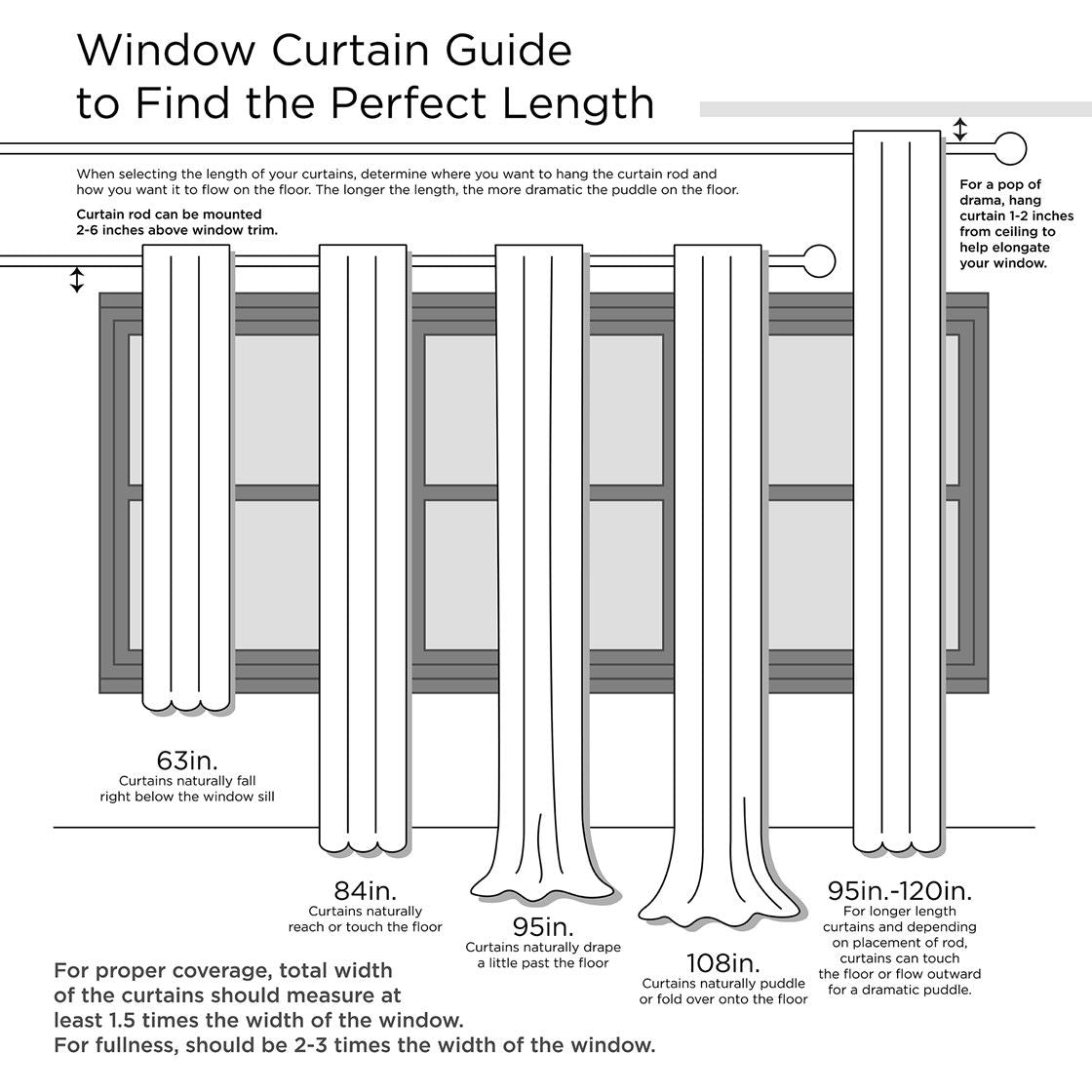 Window Curtain Guide to Find the Perfect Length

When selecting the length of your curtains, determine where you want to hang the curtain rod and how you want it to flow on the floor. The longer the length, the more dramatic the puddle on the floor.

Curtain rod can be mounted 2-6 inches above window trim.

For a pop of drama, hang curtain 1-2 inches from ceiling to help elongate your window.

63in.
Curtains naturally fall right below the window sill

84in.
Curtains naturally reach or touch the floor

95in.
Curtains naturally drape a little past the floor

108in.
Curtains naturally puddle or fold over onto the floor

95in.-120in.
For longer length curtains and depending on placement of rod, curtains can touch the floor or flow outward for a dramatic puddle.

For proper coverage, total width of the curtains should measure at least 1.5 times the width of the window.
For fullness, should be 2-3 times the width of the window.