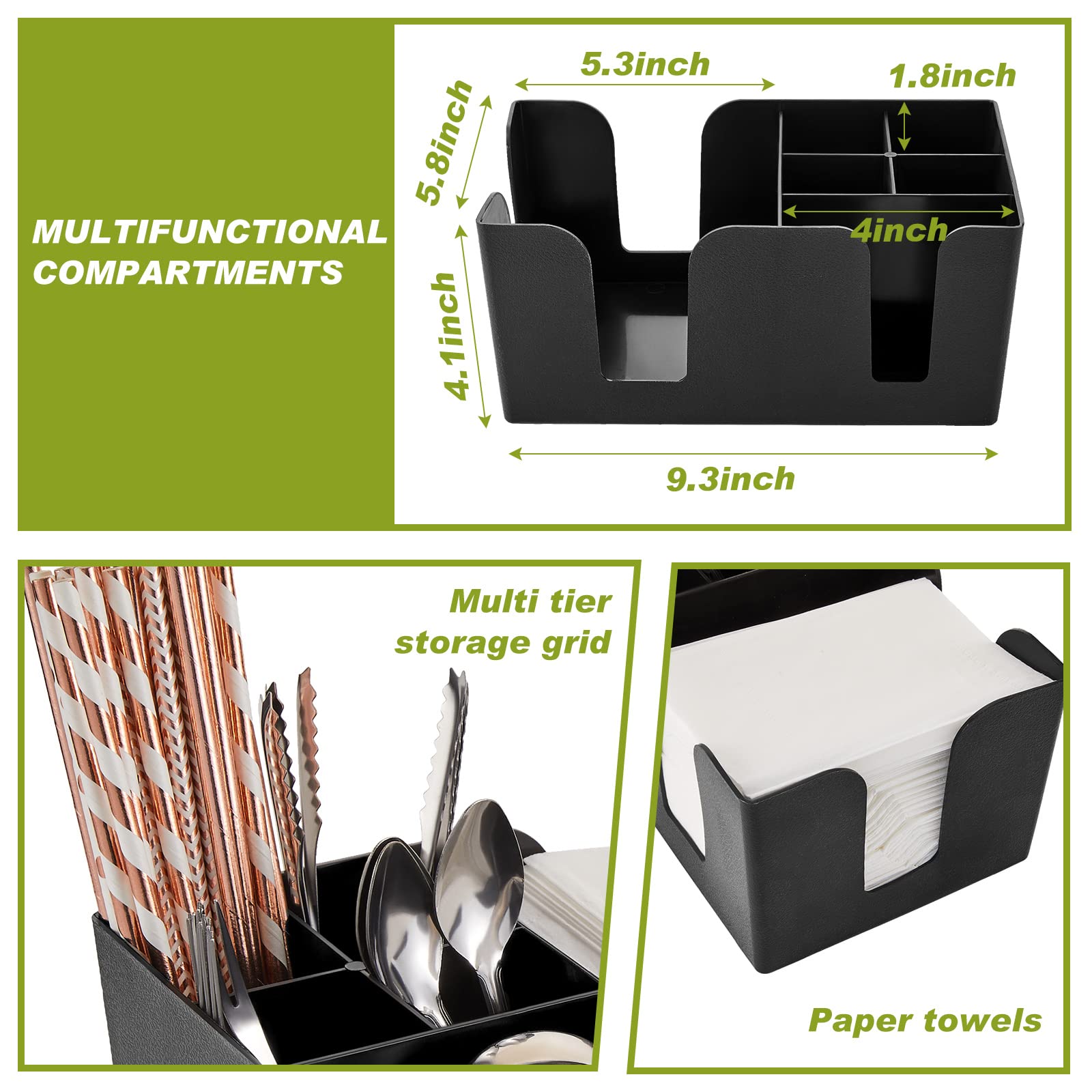 MULTIFUNCTIONAL COMPARTMENTS

5.3inch

1.8inch

5.8inch

4inch

4.1inch

9.3inch

Multi tier storage grid

Paper towels