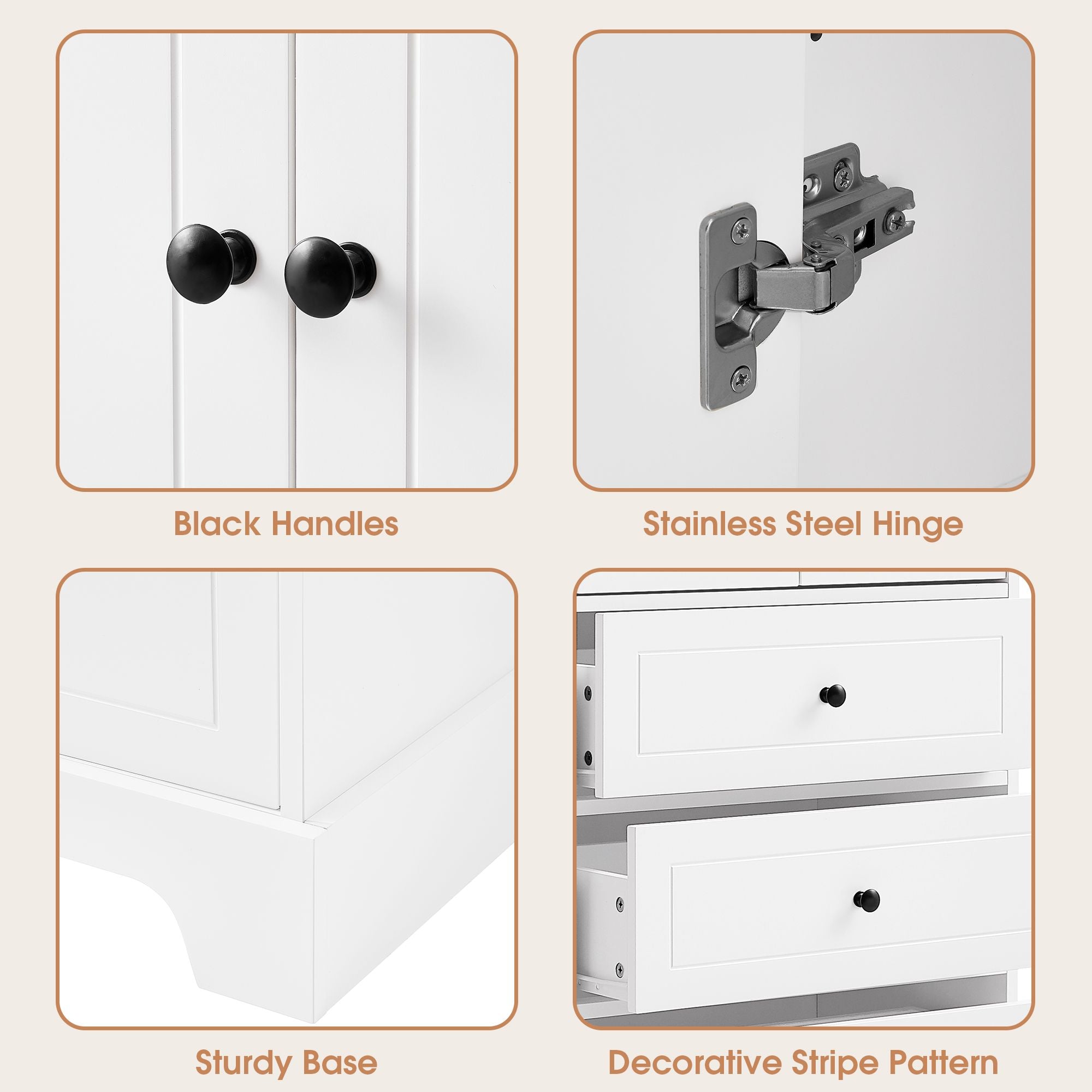 Black Handles

Stainless Steel Hinge

Sturdy Base

Decorative Stripe Pattern