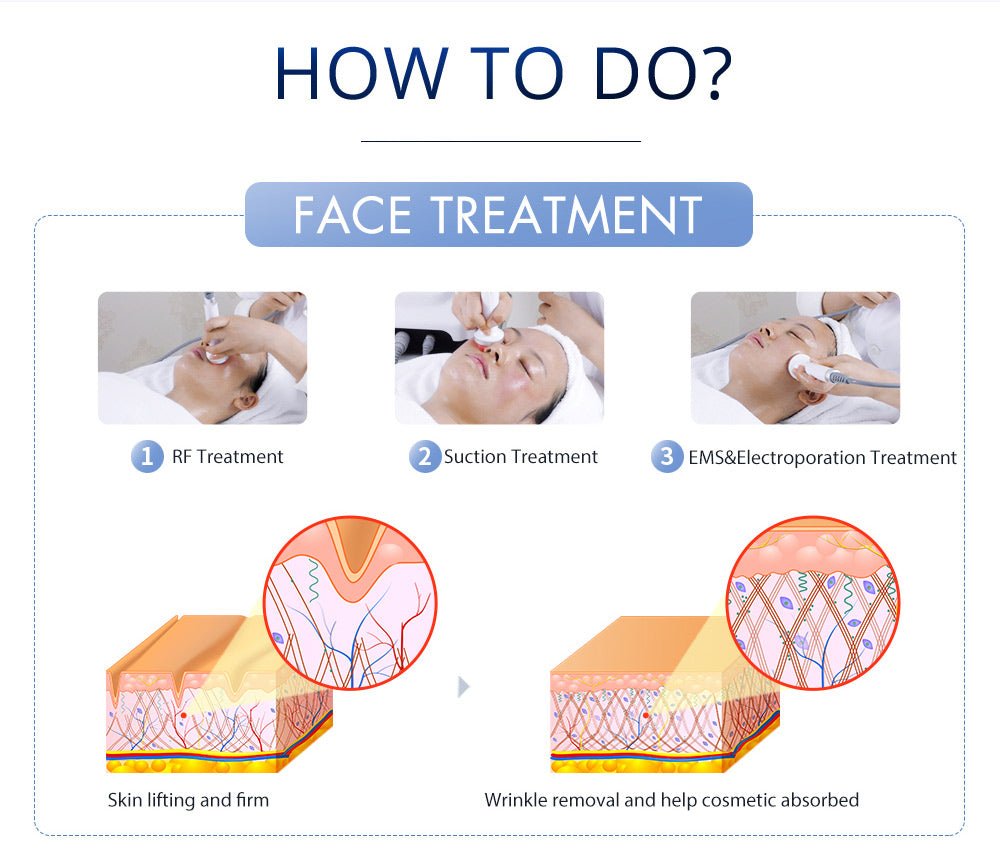 HOW TO DO?

FACE TREATMENT

1 RF Treatment

2 Suction Treatment

3 EMS&Electroporation Treatment

Skin lifting and firm

Wrinkle removal and help cosmetic absorbed