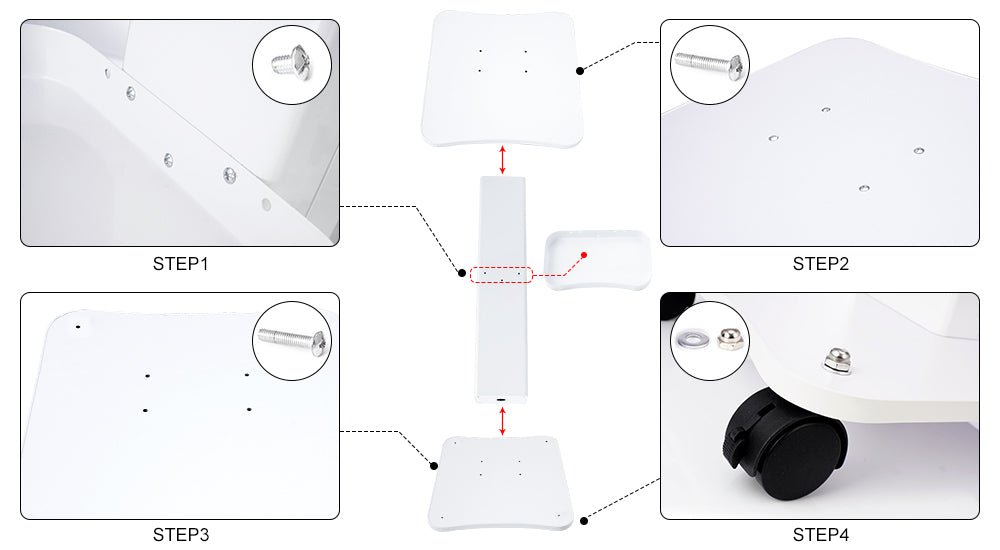 STEP1

STEP2

STEP3

STEP4