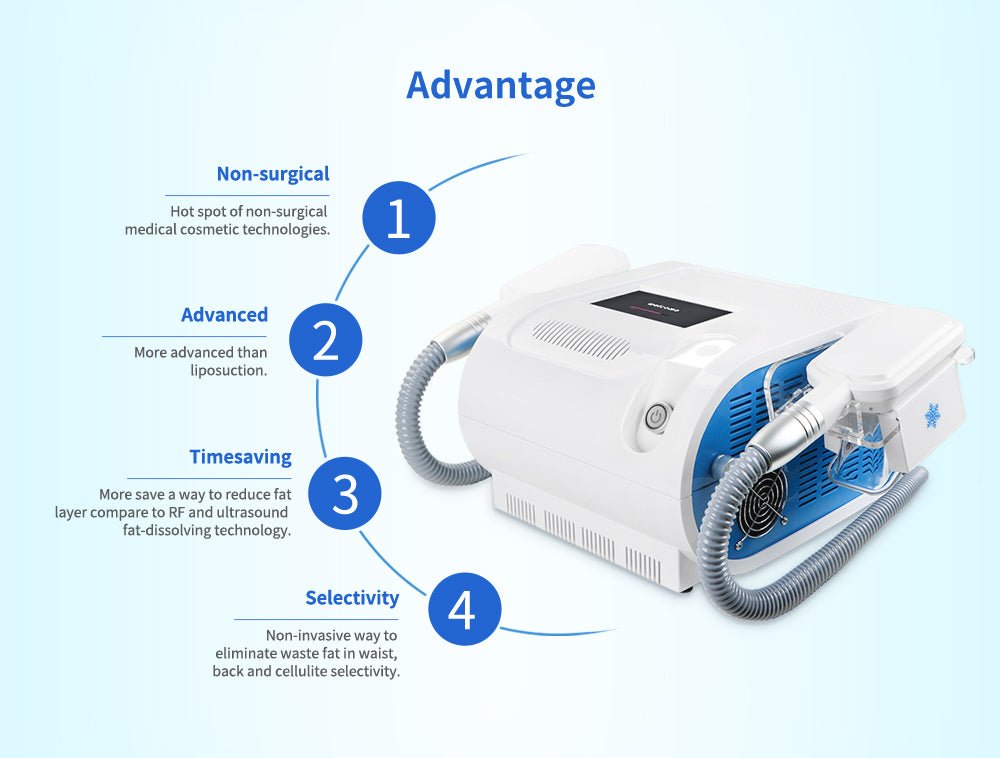 Advantage

Non-surgical

Hot spot of non-surgical medical cosmetic technologies.

1

Advanced

More advanced than liposuction.

2

Timesaving

More save a way to reduce fat layer compare to RF and ultrasound fat-dissolving technology.

3

Selectivity

Non-invasive way to eliminate waste fat in waist, back and cellulite selectivity.

4

welcome