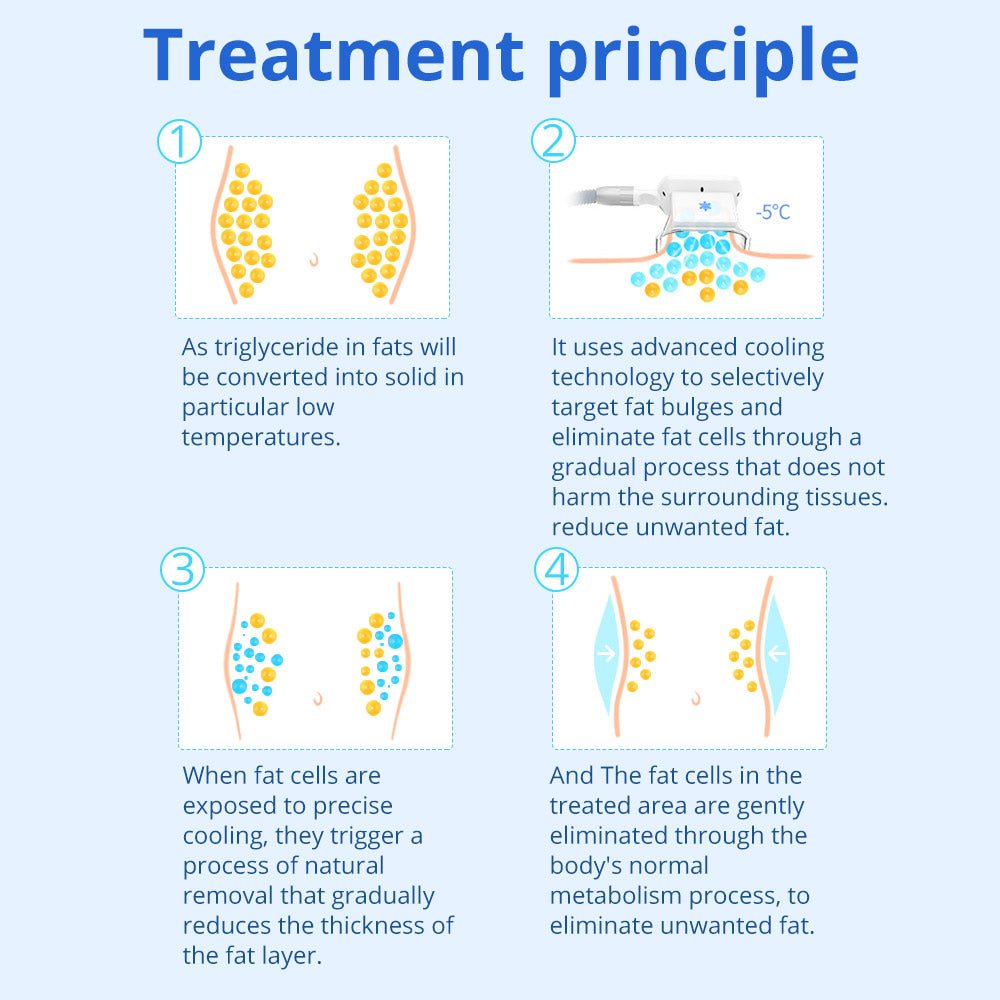 Treatment principle

1

As triglyceride in fats will be converted into solid in particular low temperatures.

2

-5℃

It uses advanced cooling technology to selectively target fat bulges and eliminate fat cells through a gradual process that does not harm the surrounding tissues. reduce unwanted fat.

3

When fat cells are exposed to precise cooling, they trigger a process of natural removal that gradually reduces the thickness of the fat layer.

4

And The fat cells in the treated area are gently eliminated through the body's normal metabolism process, to eliminate unwanted fat.