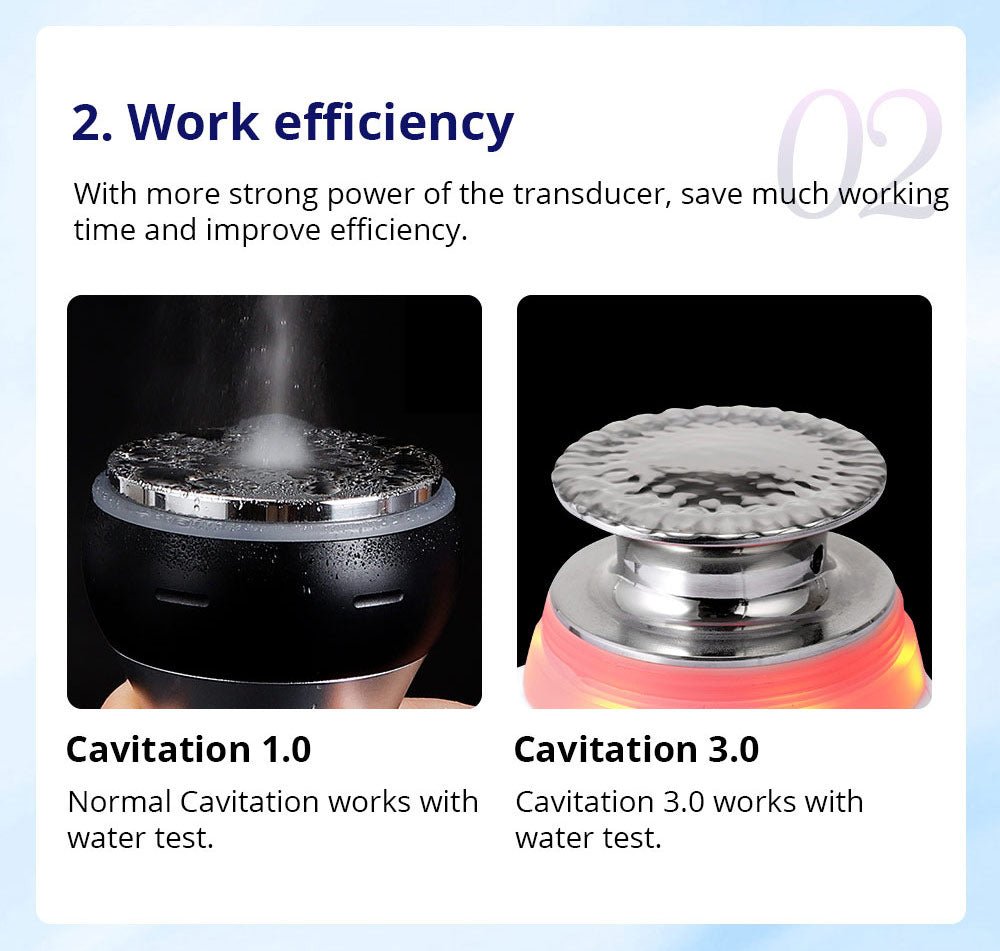 2. Work efficiency

02

With more strong power of the transducer, save much working time and improve efficiency.

Cavitation 1.0

Normal Cavitation works with water test.

Cavitation 3.0

Cavitation 3.0 works with water test.