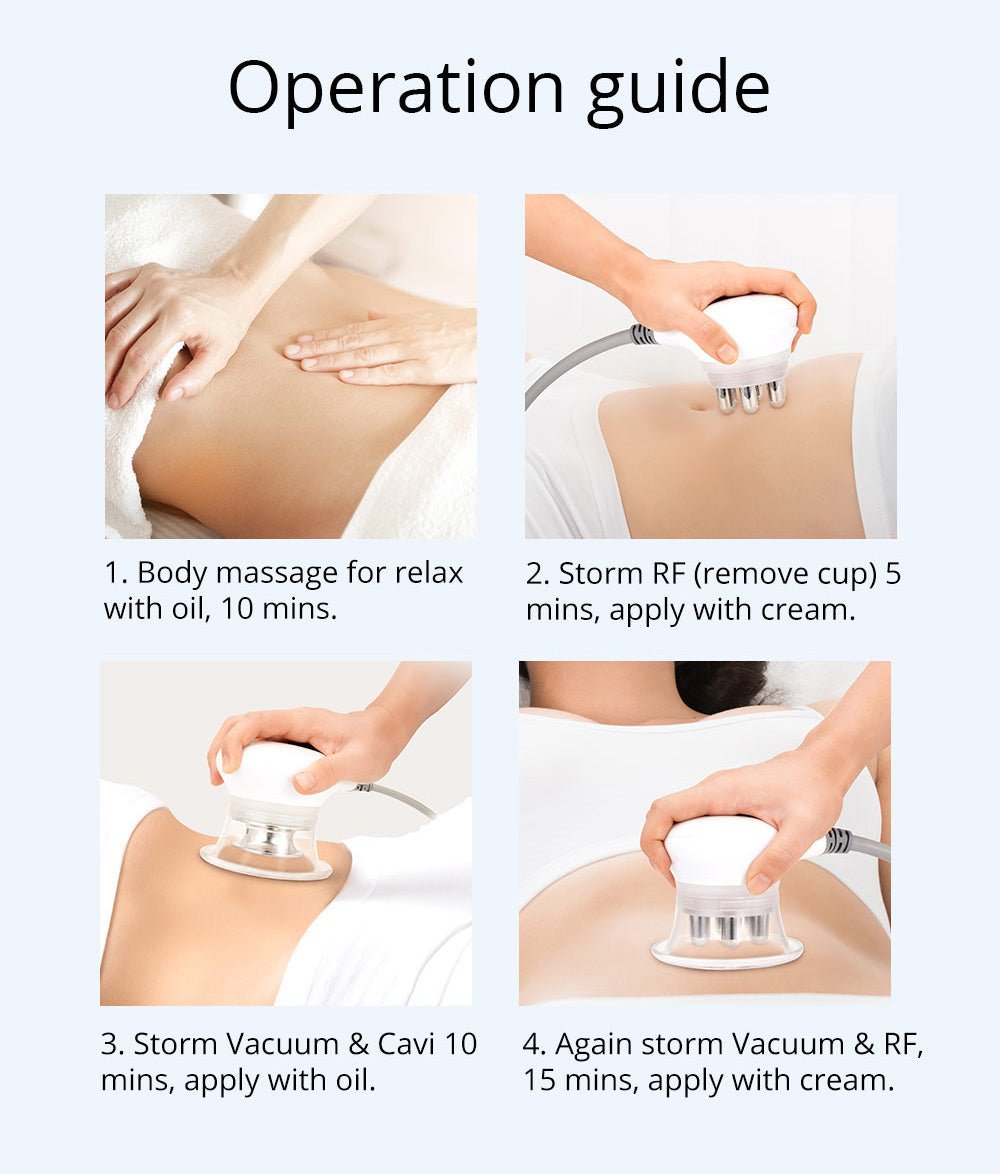 Operation guide

1. Body massage for relax with oil, 10 mins.

2. Storm RF (remove cup) 5 mins, apply with cream.

3. Storm Vacuum & Cavi 10 mins, apply with oil.

4. Again storm Vacuum & RF, 15 mins, apply with cream.