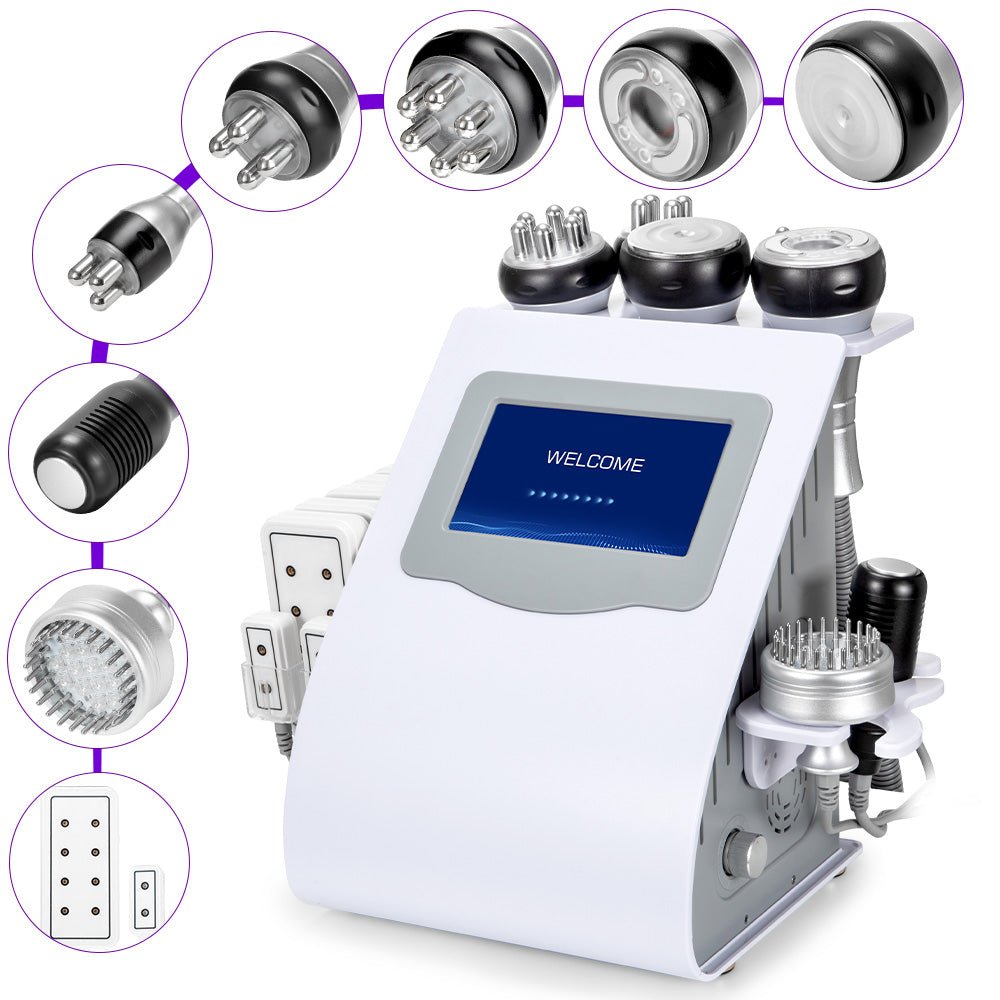 WELCOME