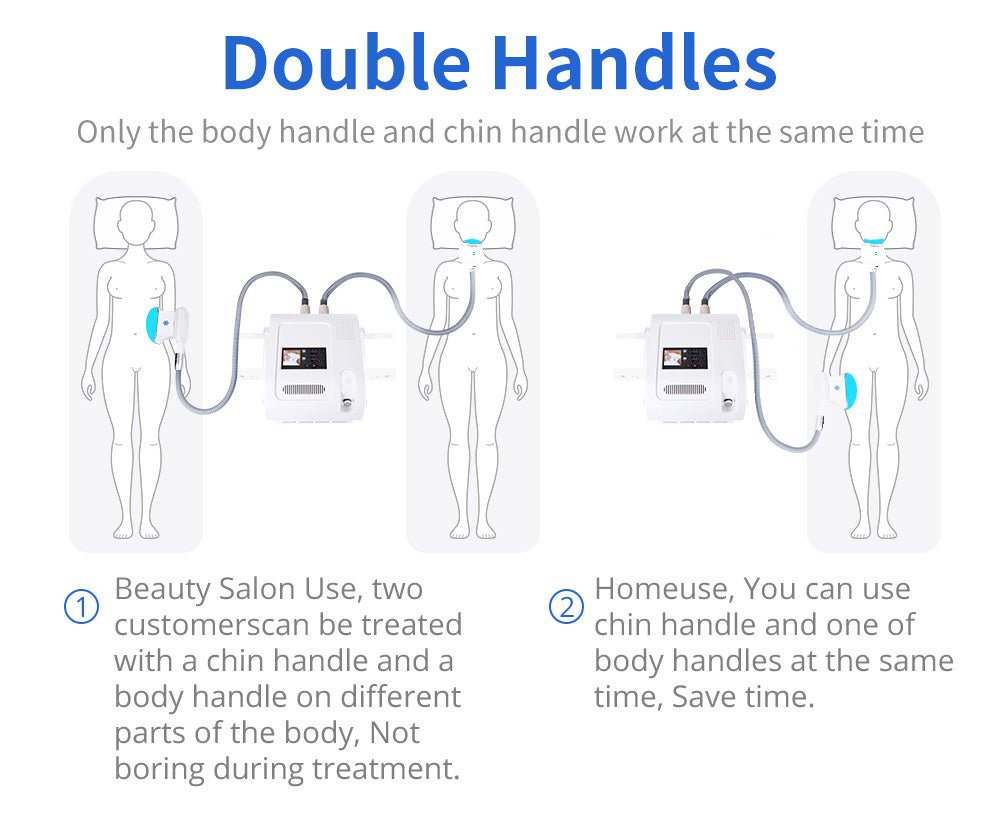 Double Handles

Only the body handle and chin handle work at the same time

① Beauty Salon Use, two customerscan be treated with a chin handle and a body handle on different parts of the body, Not boring during treatment.

② Homeuse, You can use chin handle and one of body handles at the same time, Save time.