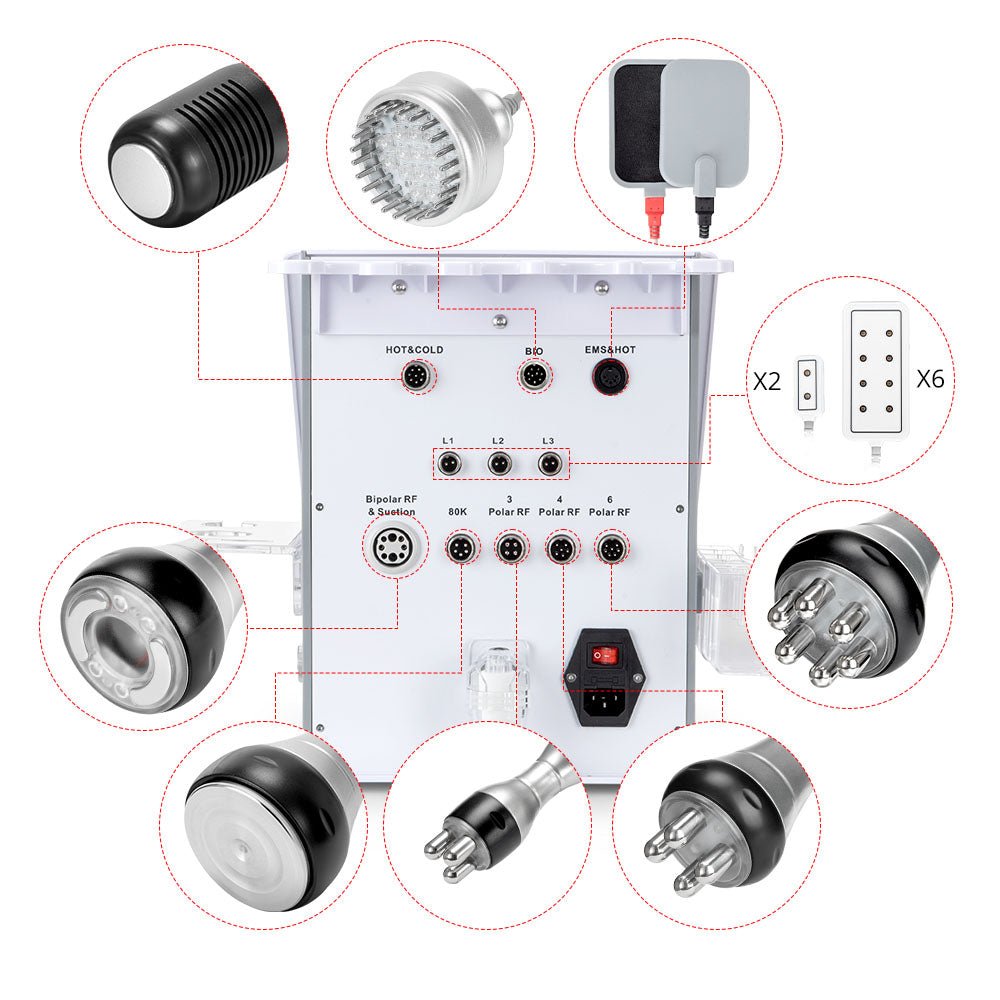 HOT&COLD
BIO
EMS&HOT
X2
X6
L1
L2
L3
Bipolar RF & Suction
80K
3 Polar RF
4 Polar RF
6 Polar RF