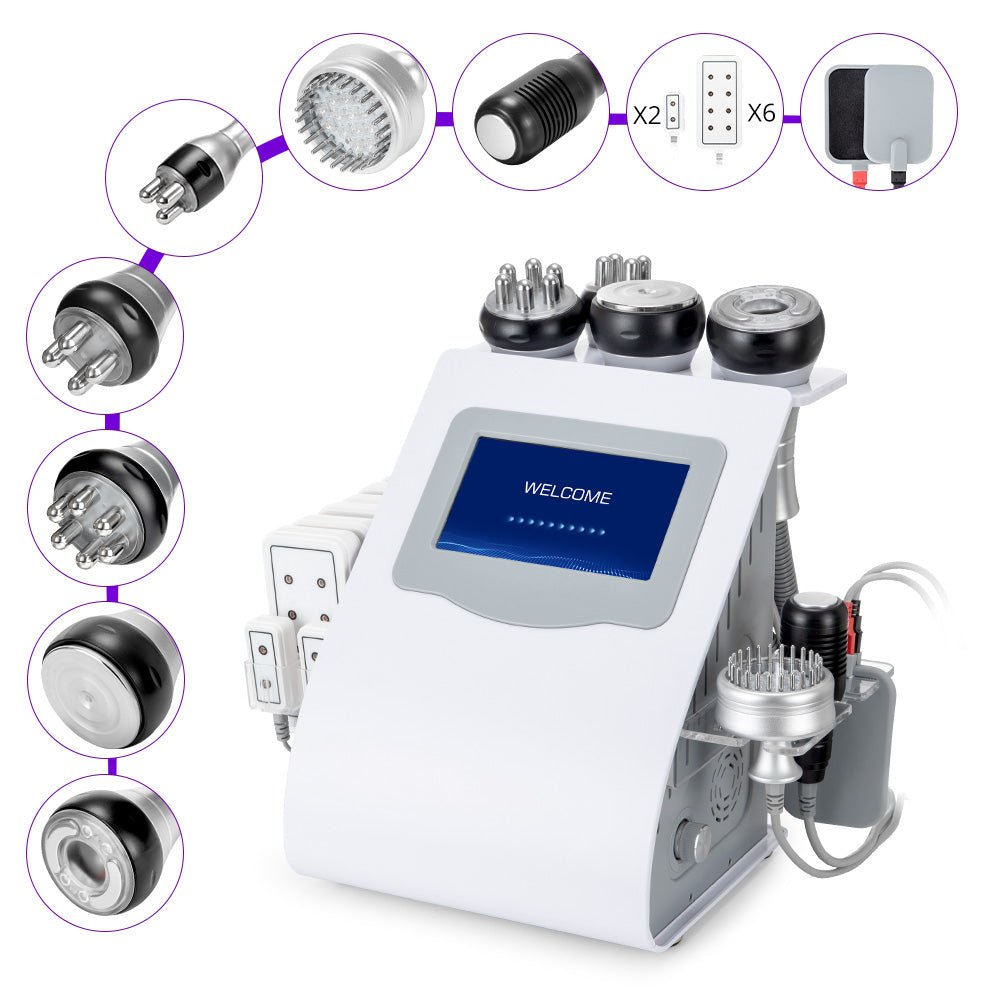 X2
X6
WELCOME