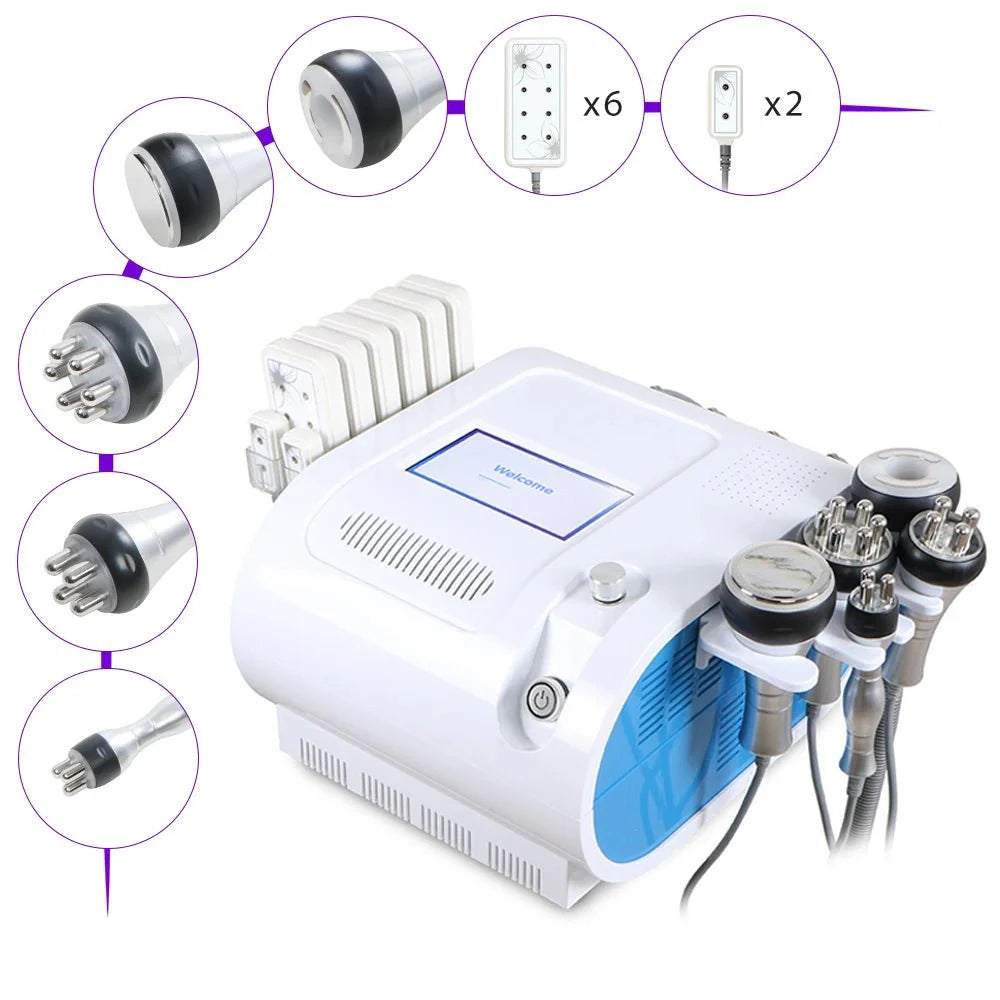 x6
x2
Welcome