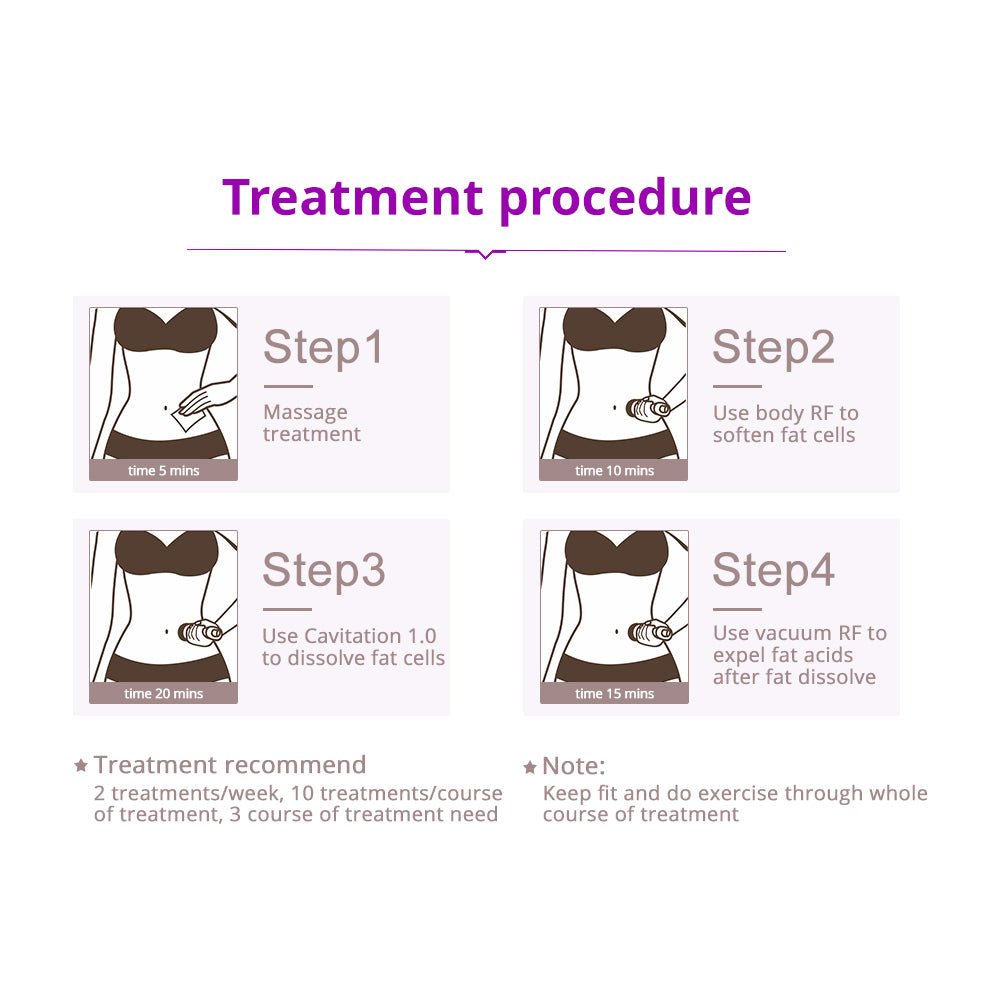 Treatment procedure

time 5 mins

Step1

Massage treatment

time 10 mins

Step2

Use body RF to soften fat cells

time 20 mins

Step3

Use Cavitation 1.0 to dissolve fat cells

time 15 mins

Step4

Use vacuum RF to expel fat acids after fat dissolve

★ Treatment recommend
2 treatments/week, 10 treatments/course of treatment, 3 course of treatment need

★ Note:
Keep fit and do exercise through whole course of treatment