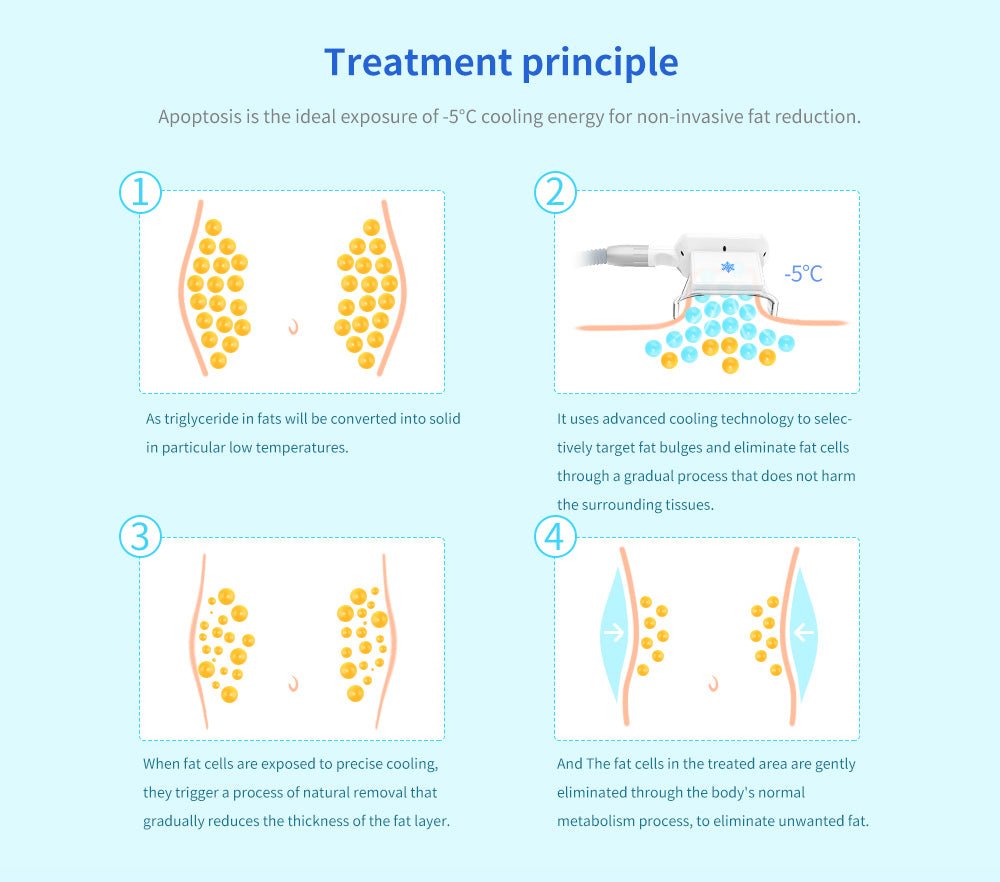 Treatment principle

Apoptosis is the ideal exposure of -5°C cooling energy for non-invasive fat reduction.

1

As triglyceride in fats will be converted into solid in particular low temperatures.

2

-5°C

It uses advanced cooling technology to selectively target fat bulges and eliminate fat cells through a gradual process that does not harm the surrounding tissues.

3

When fat cells are exposed to precise cooling, they trigger a process of natural removal that gradually reduces the thickness of the fat layer.

4

And The fat cells in the treated area are gently eliminated through the body's normal metabolism process, to eliminate unwanted fat.