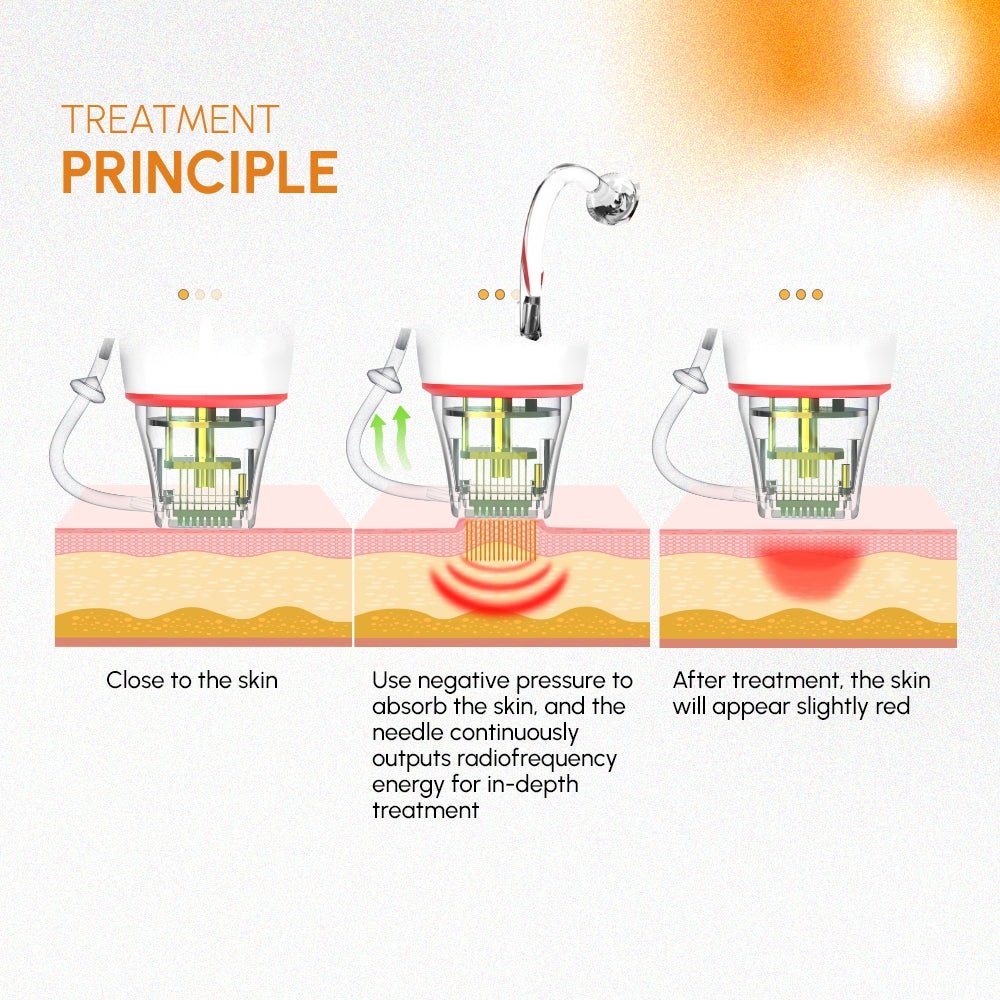 TREATMENT
PRINCIPLE

Close to the skin

Use negative pressure to absorb the skin, and the needle continuously outputs radiofrequency energy for in-depth treatment

After treatment, the skin will appear slightly red