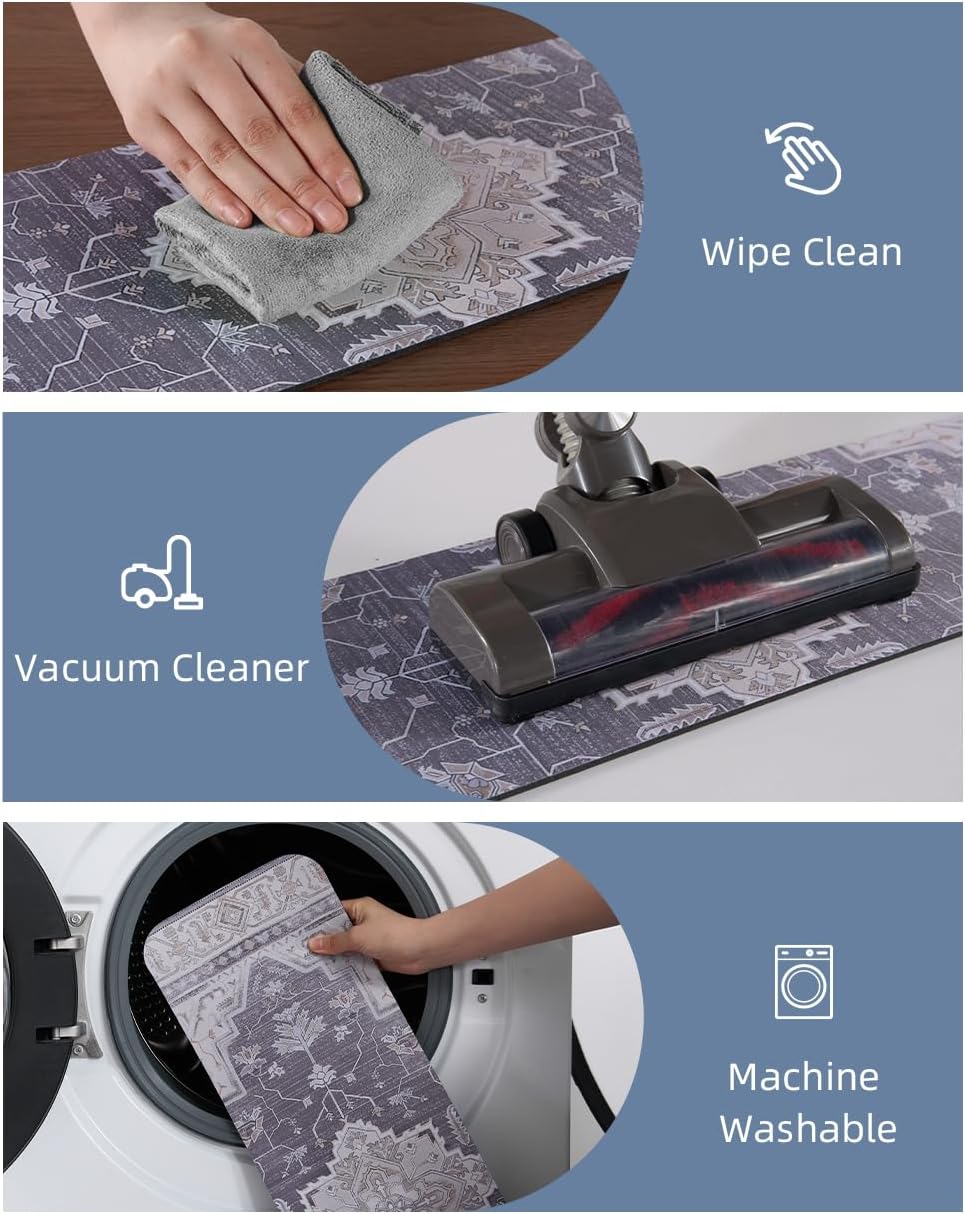 Wipe Clean

Vacuum Cleaner

Machine Washable