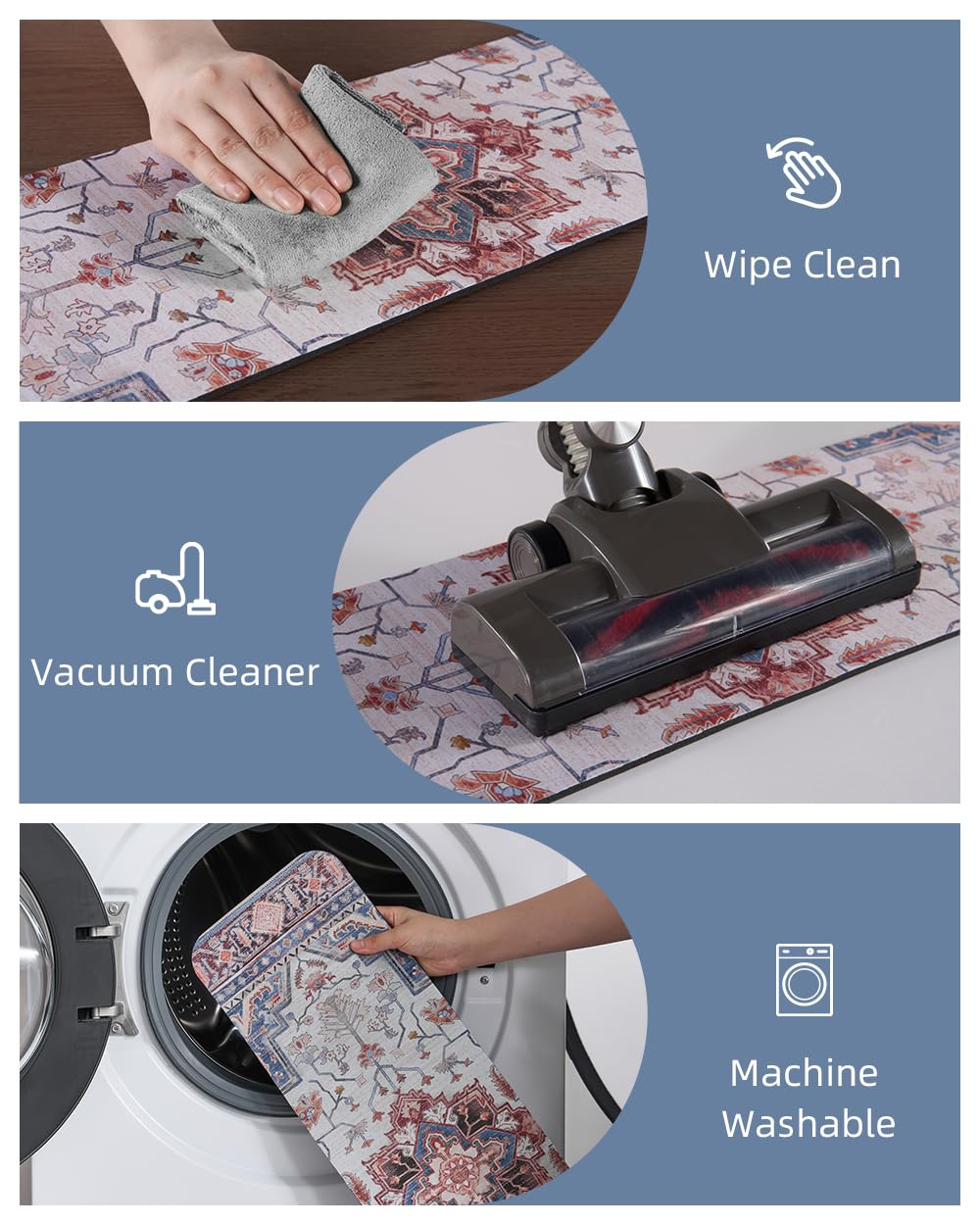 Wipe Clean

Vacuum Cleaner

Machine Washable