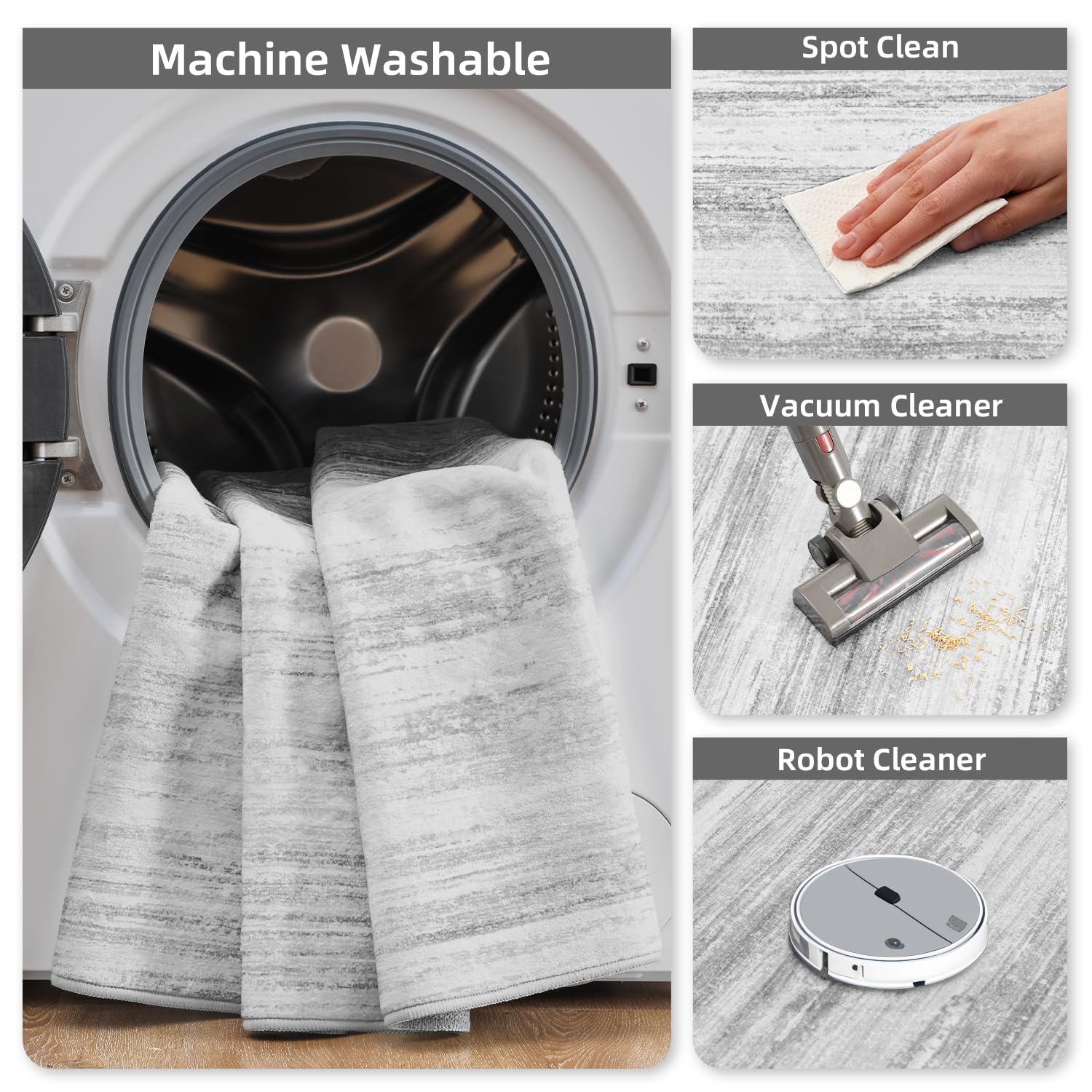 Machine Washable

Spot Clean

Vacuum Cleaner

Robot Cleaner