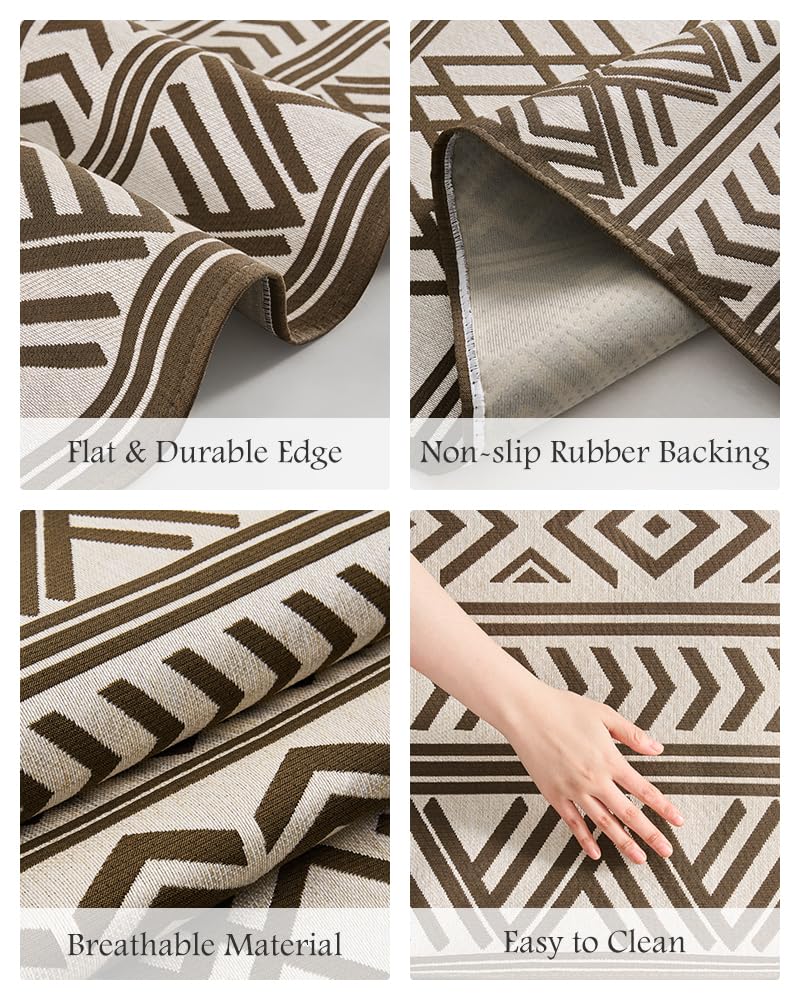 Flat & Durable Edge

Non-slip Rubber Backing

Breathable Material

Easy to Clean