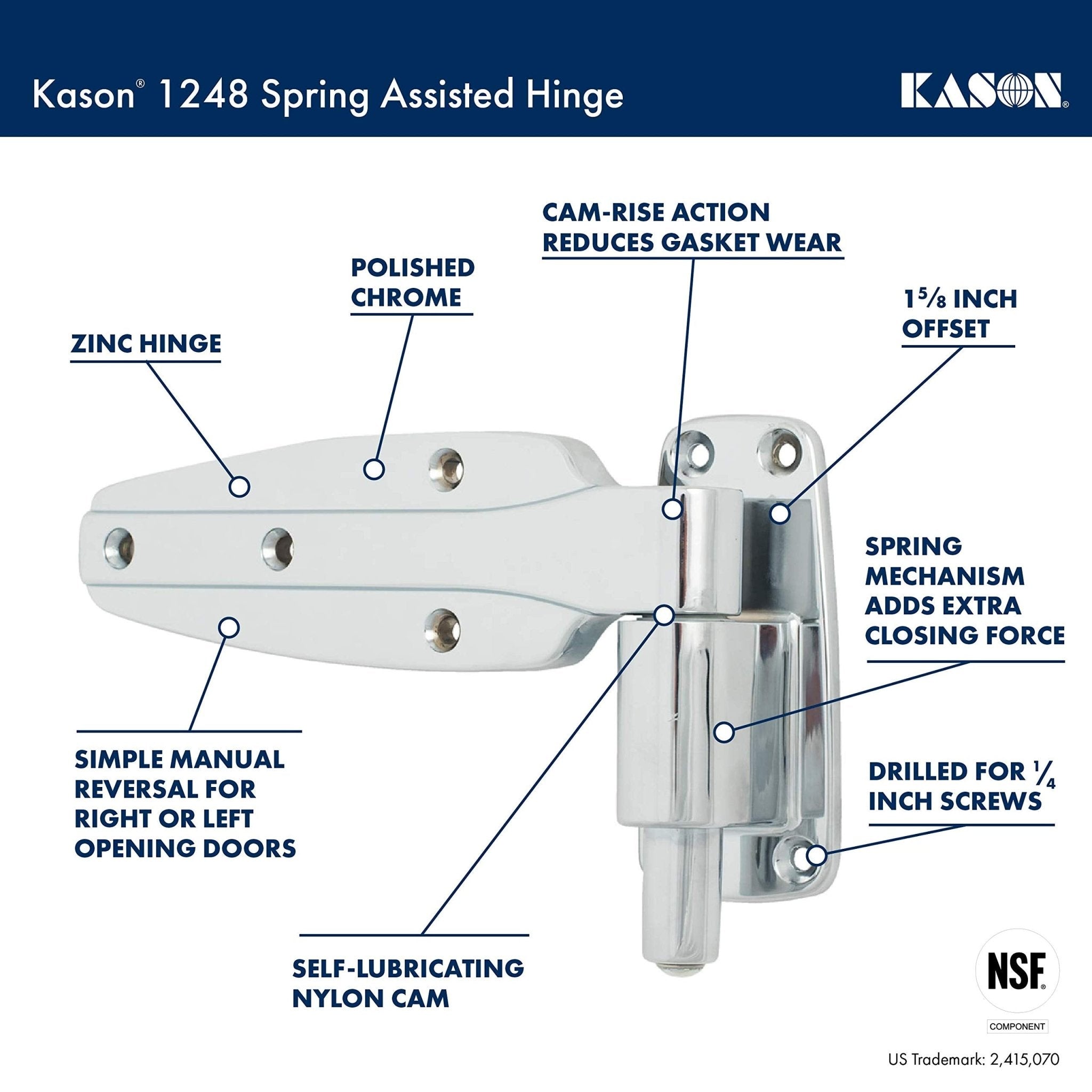 Kason® 1248 Spring Assisted Hinge

KASON®

CAM-RISE ACTION REDUCES GASKET WEAR

POLISHED CHROME

$1\frac{5}{8}$ INCH OFFSET

ZINC HINGE

SPRING MECHANISM ADDS EXTRA CLOSING FORCE

SIMPLE MANUAL REVERSAL FOR RIGHT OR LEFT OPENING DOORS

DRILLED FOR $\frac{1}{4}$ INCH SCREWS

SELF-LUBRICATING NYLON CAM

NSF®

COMPONENT

US Trademark: 2,415,070