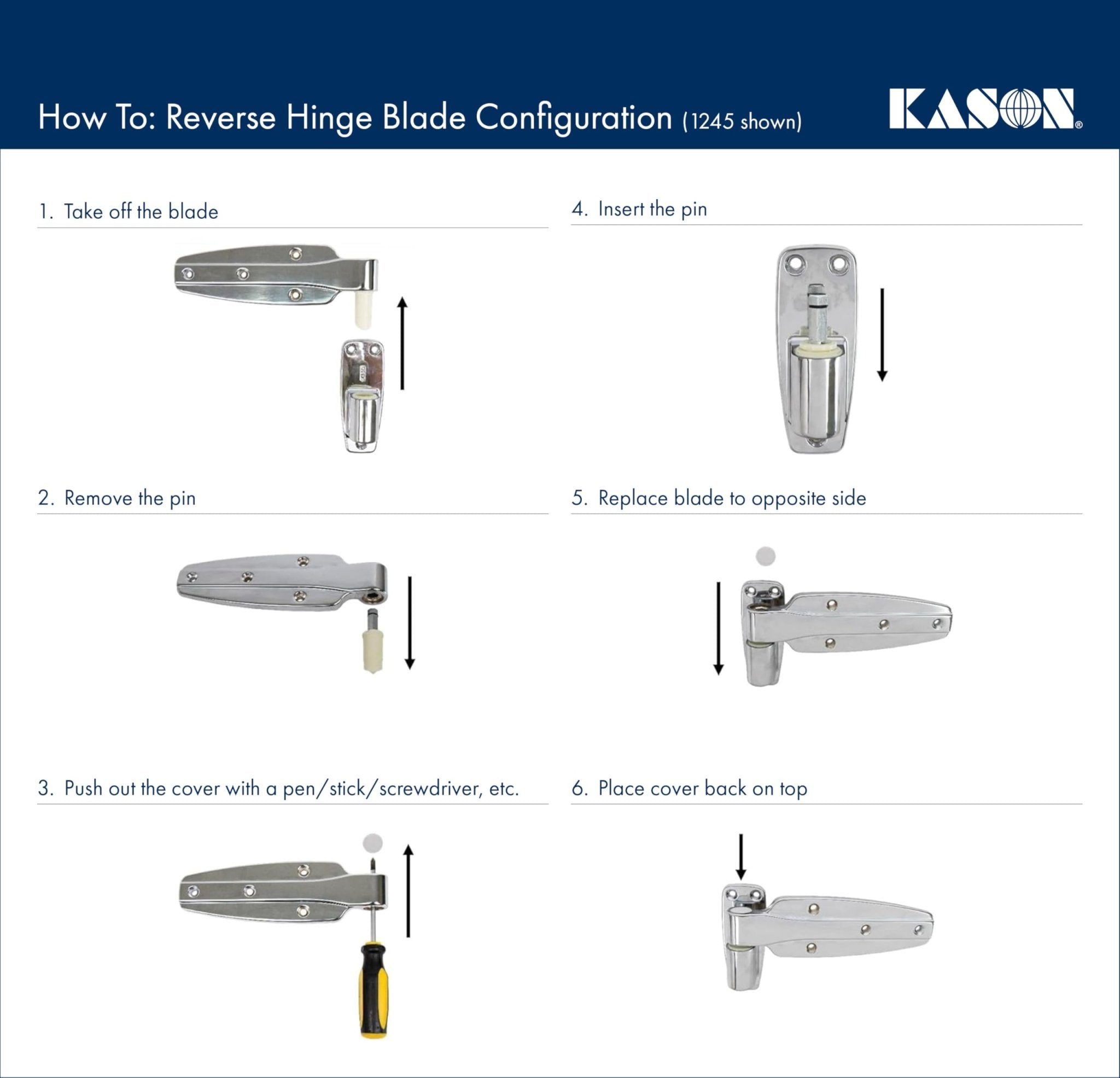 How To: Reverse Hinge Blade Configuration (1245 shown)

KASON®

1. Take off the blade

2. Remove the pin

3. Push out the cover with a pen/stick/screwdriver, etc.

4. Insert the pin

5. Replace blade to opposite side

6. Place cover back on top