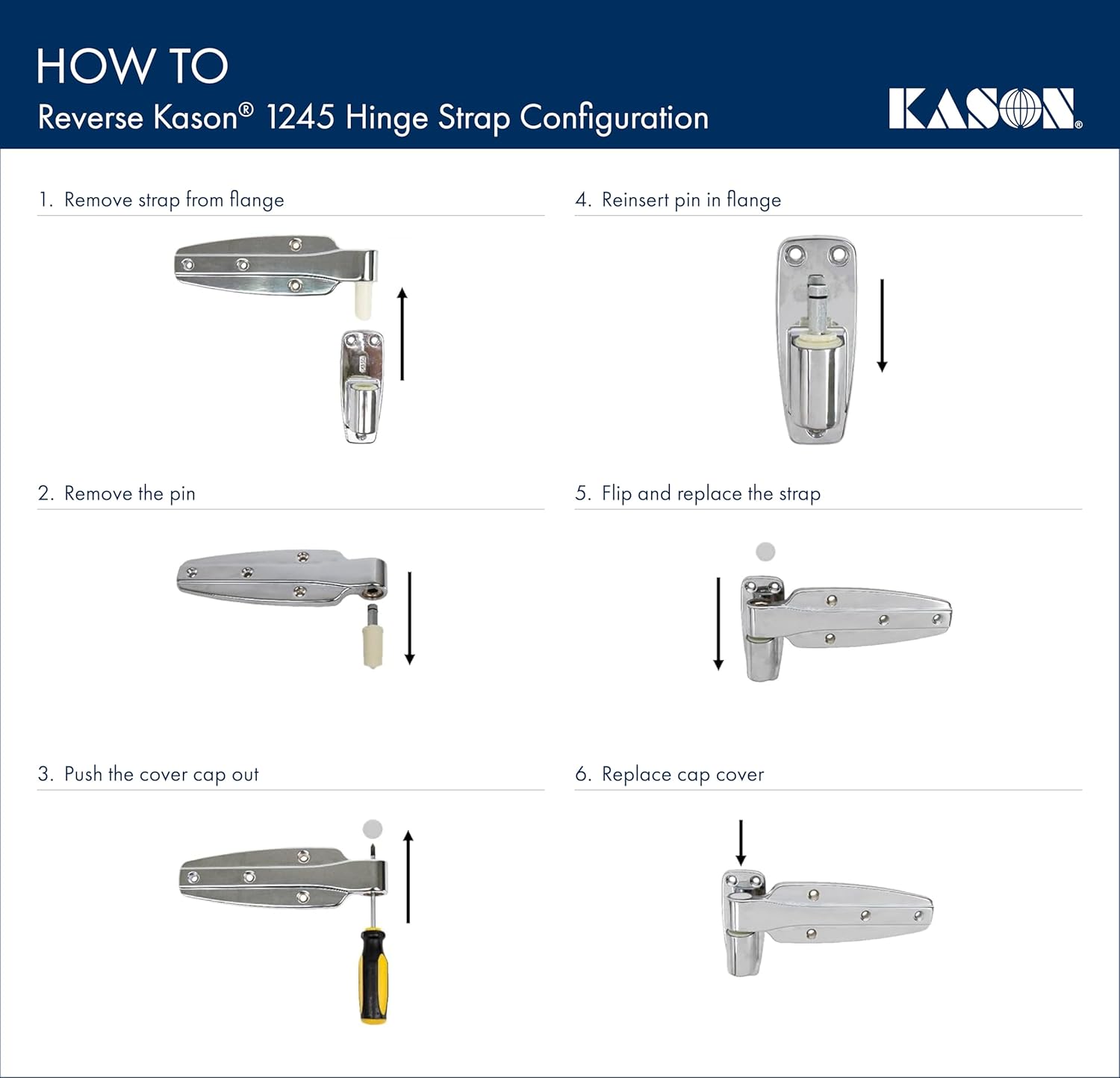 HOW TO
Reverse Kason® 1245 Hinge Strap Configuration

KASON®

1. Remove strap from flange

2. Remove the pin

3. Push the cover cap out

4. Reinsert pin in flange

5. Flip and replace the strap

6. Replace cap cover