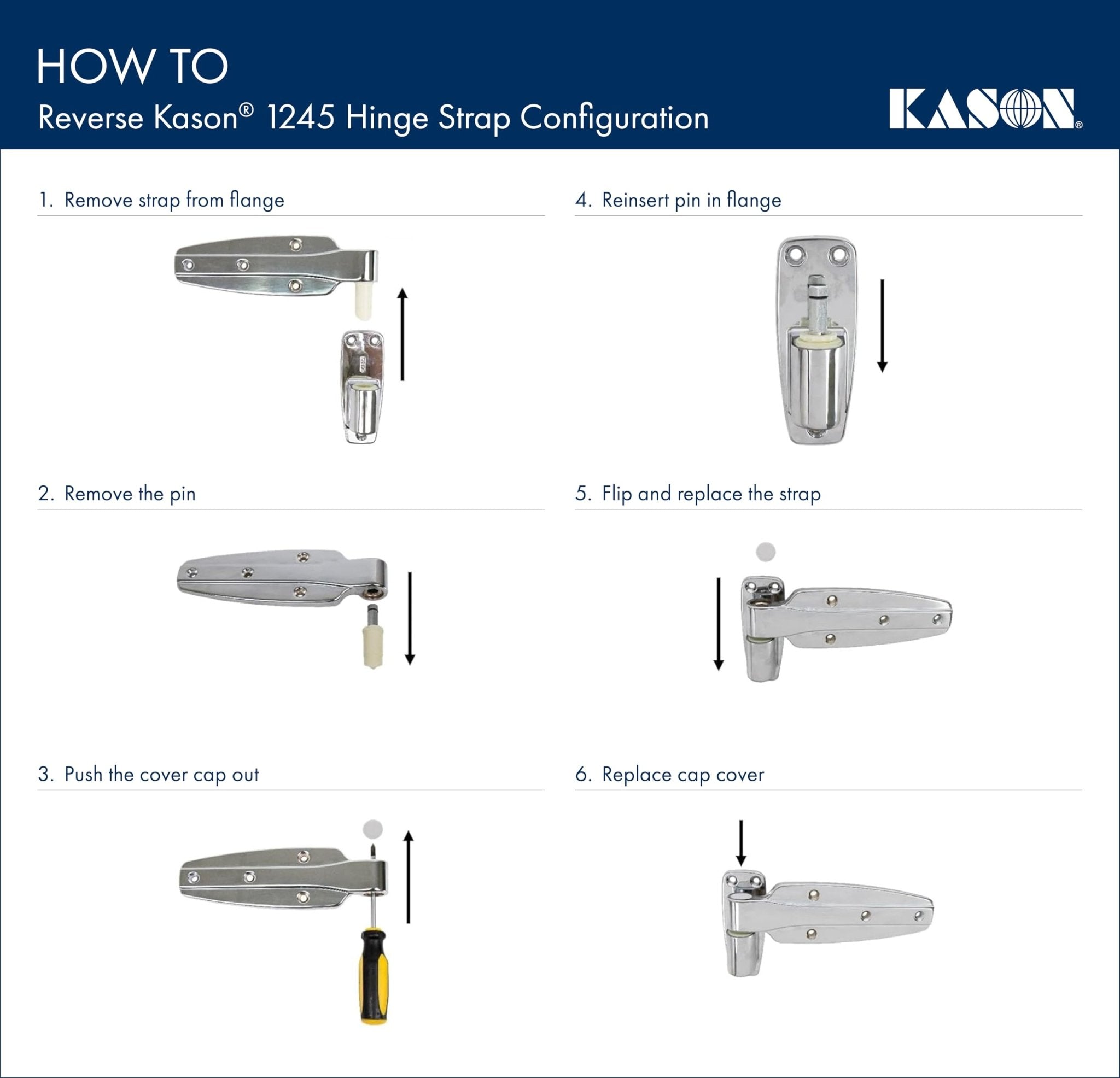 HOW TO
Reverse Kason® 1245 Hinge Strap Configuration

KASON®

1. Remove strap from flange

2. Remove the pin

3. Push the cover cap out

4. Reinsert pin in flange

5. Flip and replace the strap

6. Replace cap cover