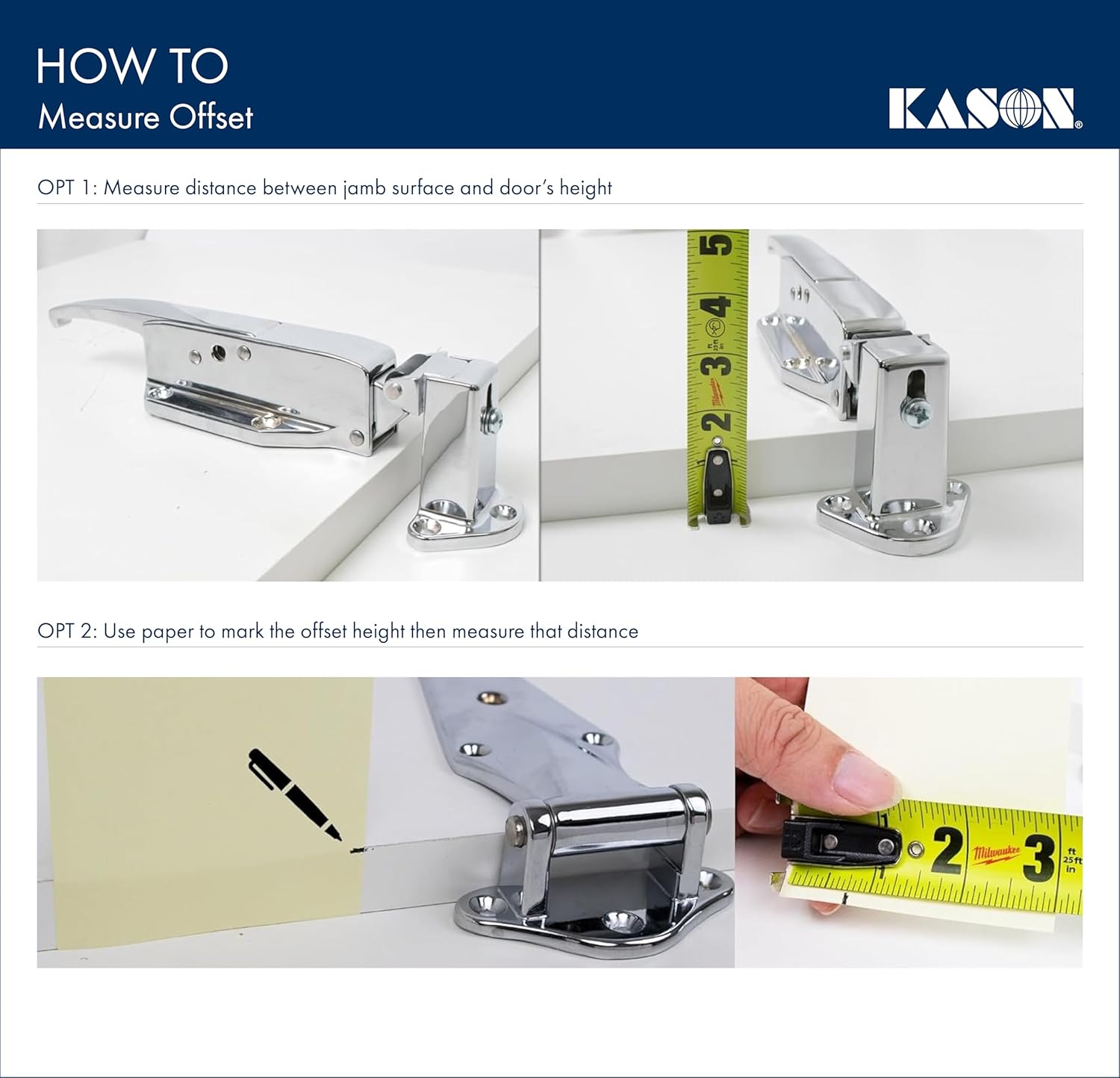 HOW TO
Measure Offset

KASON®

OPT 1: Measure distance between jamb surface and door's height

5
4
ft 25ft in
3
Milwaukee
2

OPT 2: Use paper to mark the offset height then measure that distance

1
2
Milwaukee
3
ft 25ft in