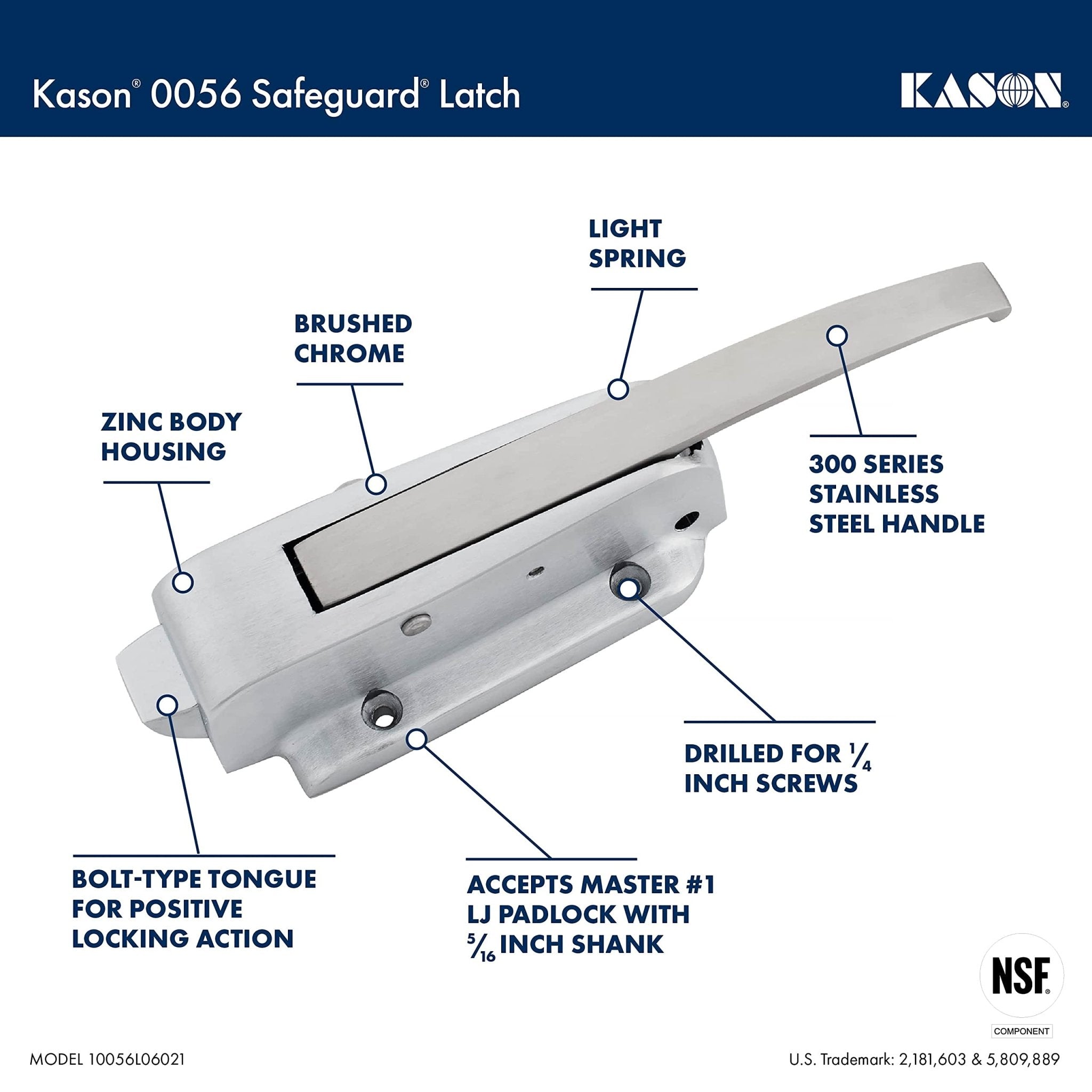 Kason® 0056 Safeguard® Latch

KASON®

LIGHT SPRING

BRUSHED CHROME

ZINC BODY HOUSING

300 SERIES STAINLESS STEEL HANDLE

DRILLED FOR $\frac{1}{4}$ INCH SCREWS

BOLT-TYPE TONGUE FOR POSITIVE LOCKING ACTION

ACCEPTS MASTER #1 LJ PADLOCK WITH $\frac{5}{16}$ INCH SHANK

NSF®
COMPONENT

MODEL 10056L06021

U.S. Trademark: 2,181,603 & 5,809,889