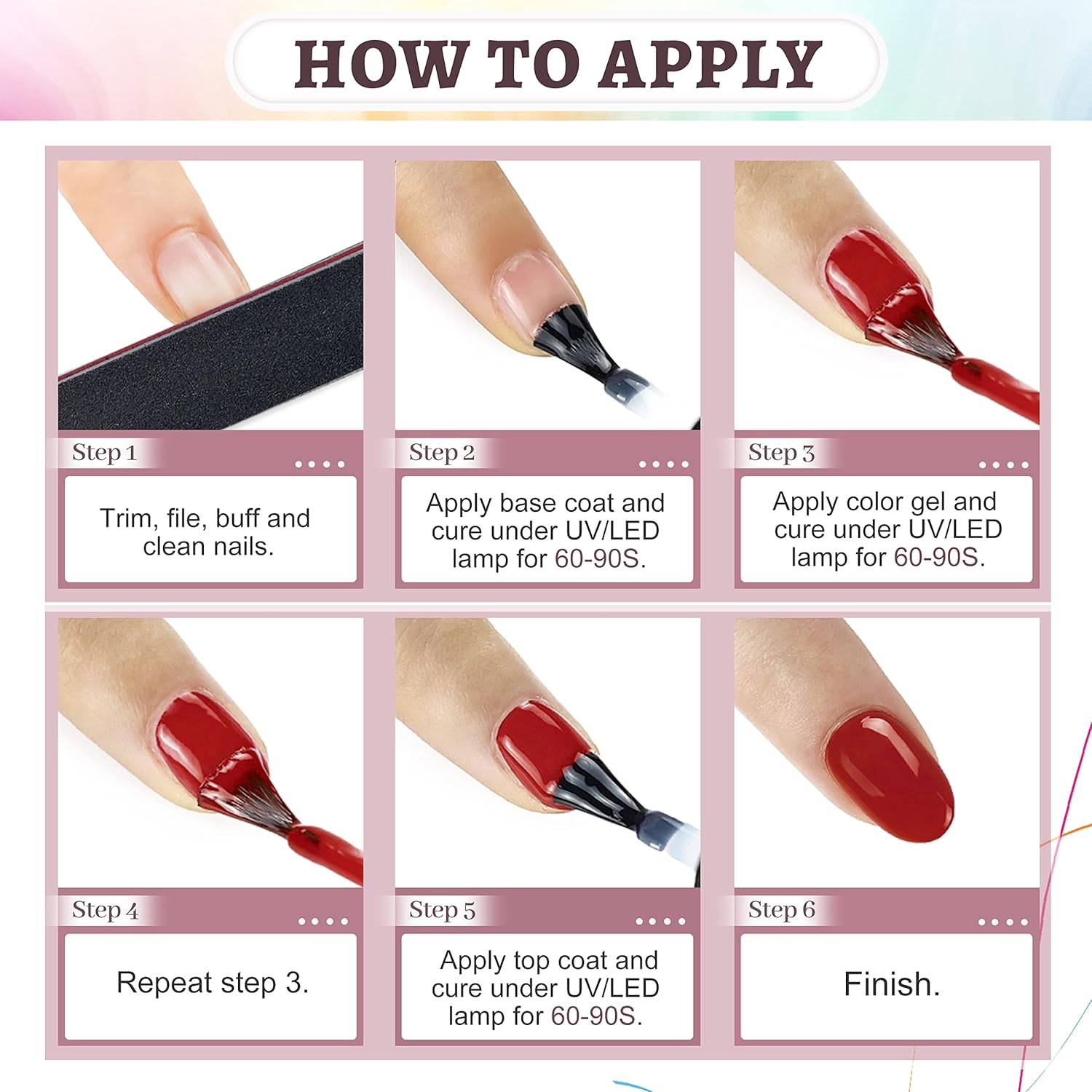 HOW TO APPLY

Step 1

Trim, file, buff and clean nails.

Step 2

Apply base coat and cure under UV/LED lamp for 60-90S.

Step 3

Apply color gel and cure under UV/LED lamp for 60-90S.

Step 4

Repeat step 3.

Step 5

Apply top coat and cure under UV/LED lamp for 60-90S.

Step 6

Finish.