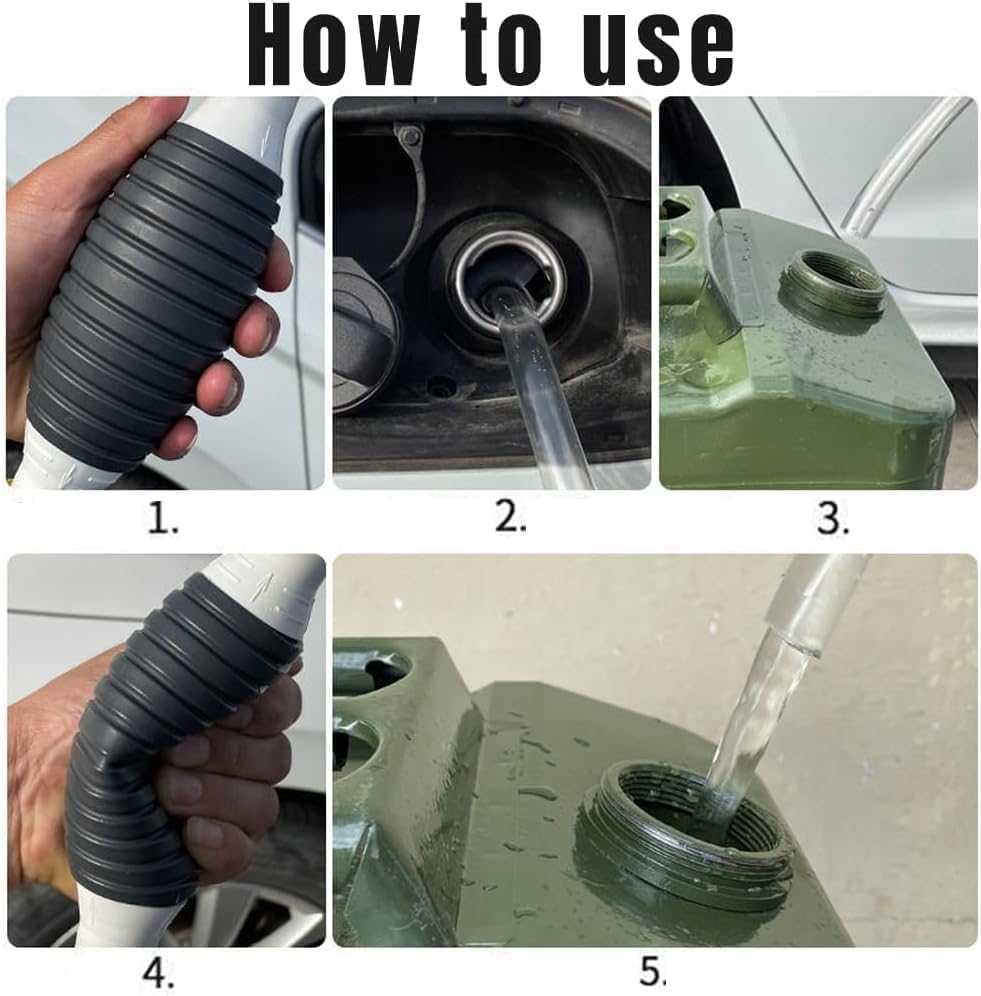 How to use

1.

2.

3.

4.

5.