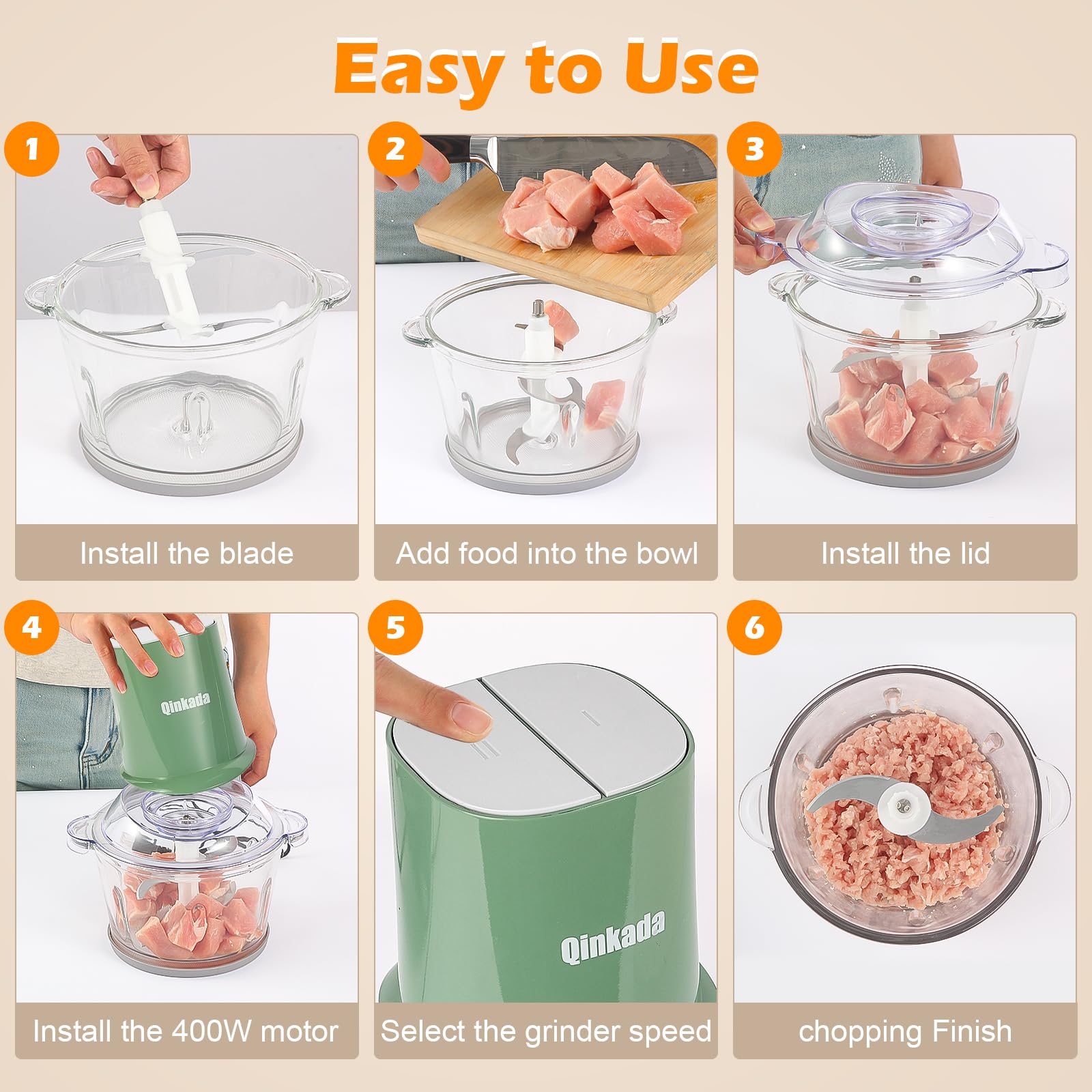 Easy to Use

1

Install the blade

2

Add food into the bowl

3

Install the lid

4

Qinkada

Install the 400W motor

5

Qinkada

Select the grinder speed

6

chopping Finish