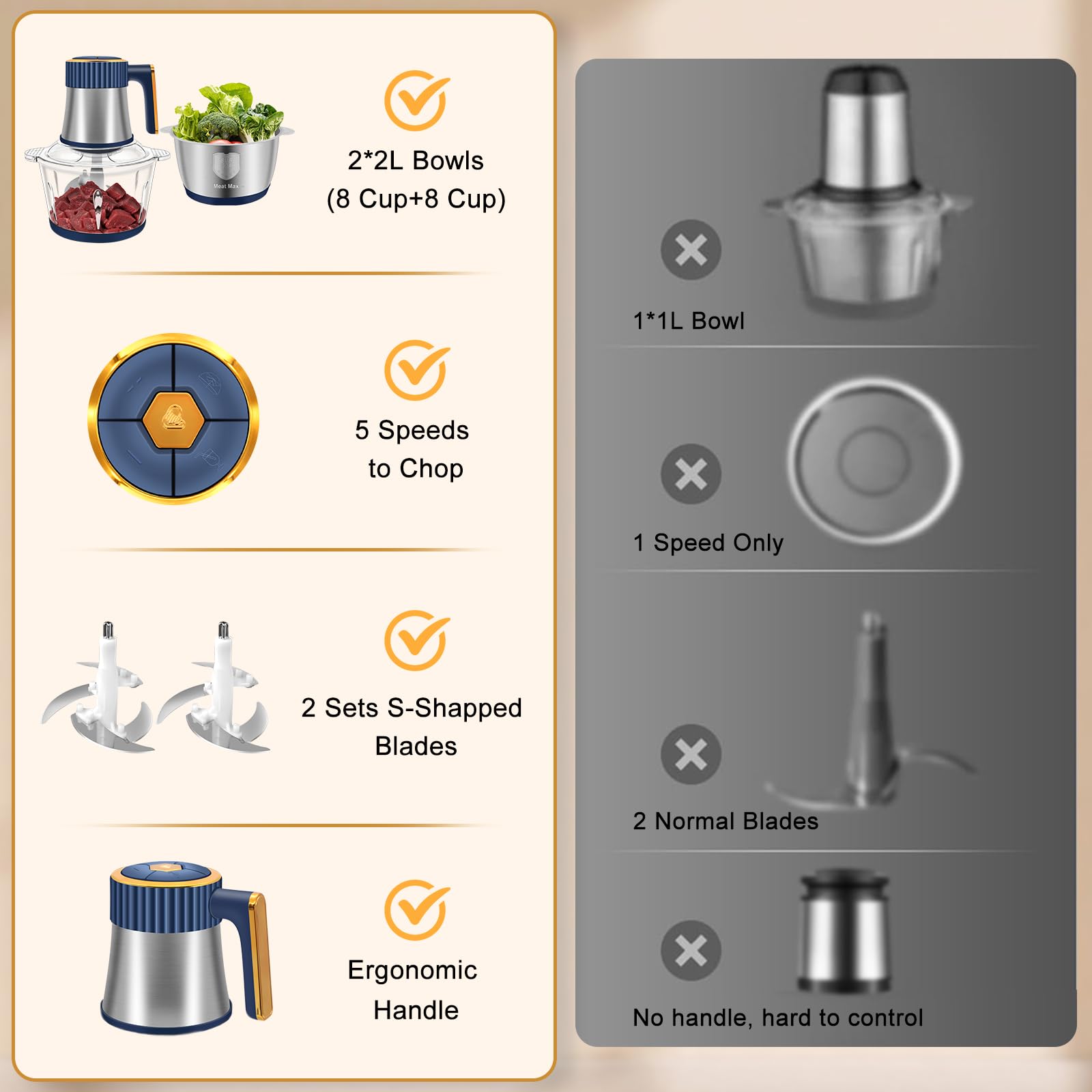 Meat Max

2*2L Bowls
(8 Cup+8 Cup)

5 Speeds
to Chop

2 Sets S-Shapped
Blades

Ergonomic
Handle

1*1L Bowl

1 Speed Only

2 Normal Blades

No handle, hard to control