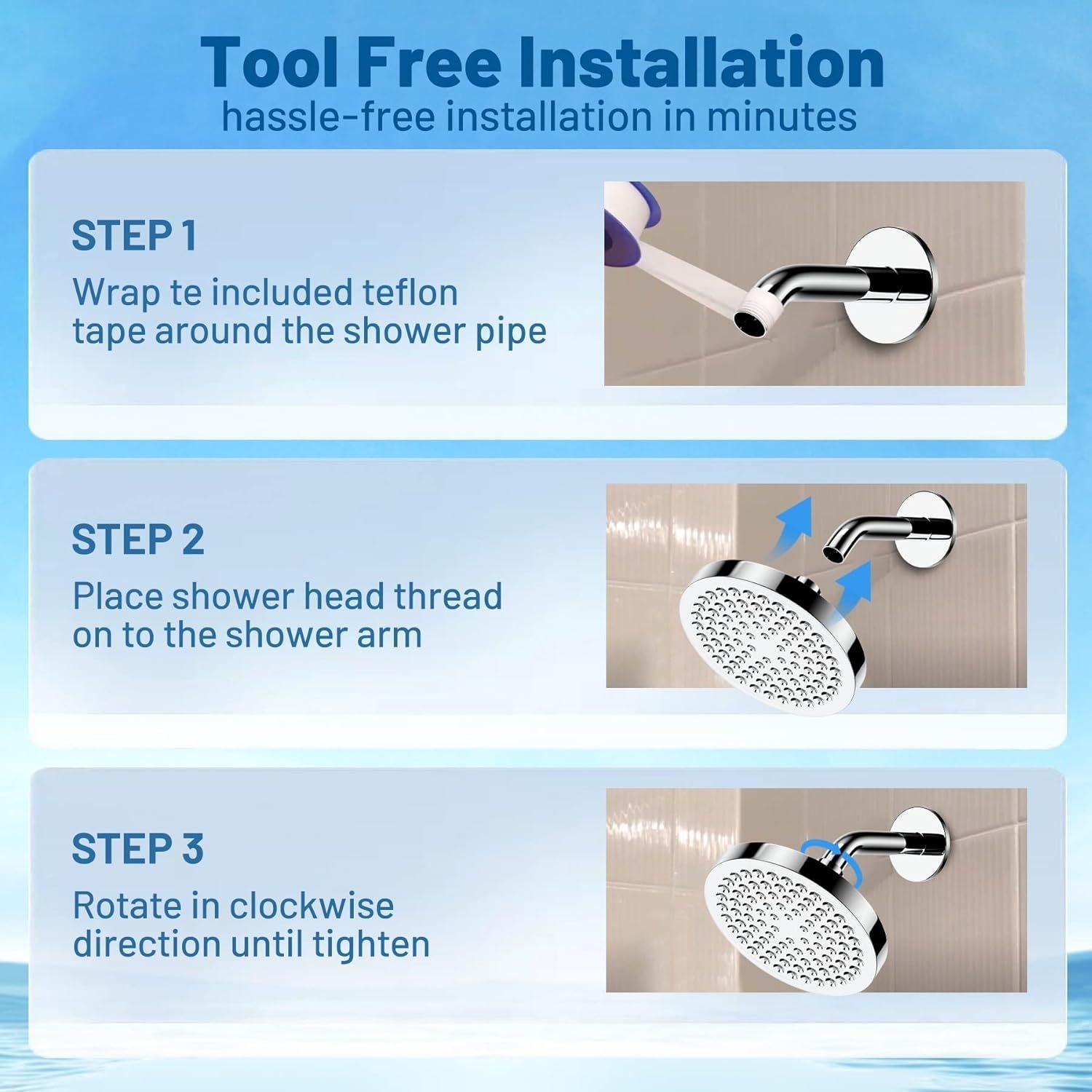 Tool Free Installation
hassle-free installation in minutes

STEP 1
Wrap te included teflon tape around the shower pipe

STEP 2
Place shower head thread on to the shower arm

STEP 3
Rotate in clockwise direction until tighten