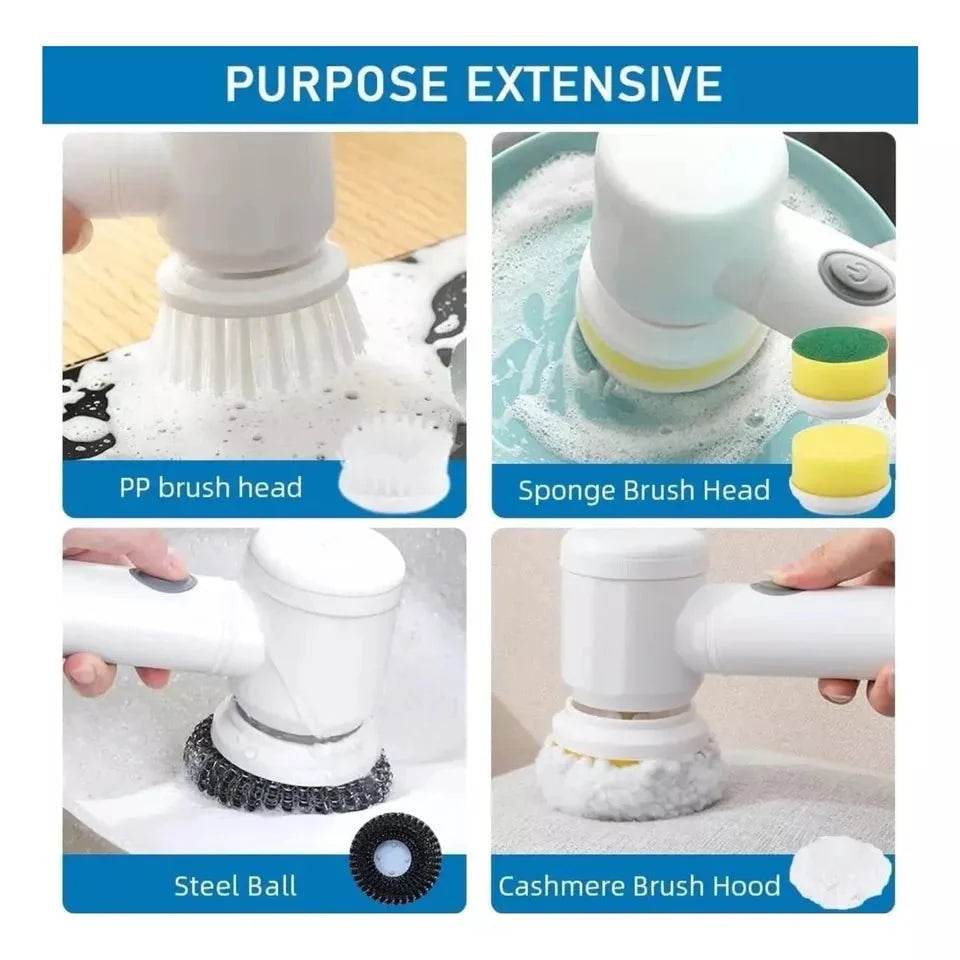 PURPOSE EXTENSIVE

PP brush head

Sponge Brush Head

Steel Ball

Cashmere Brush Hood