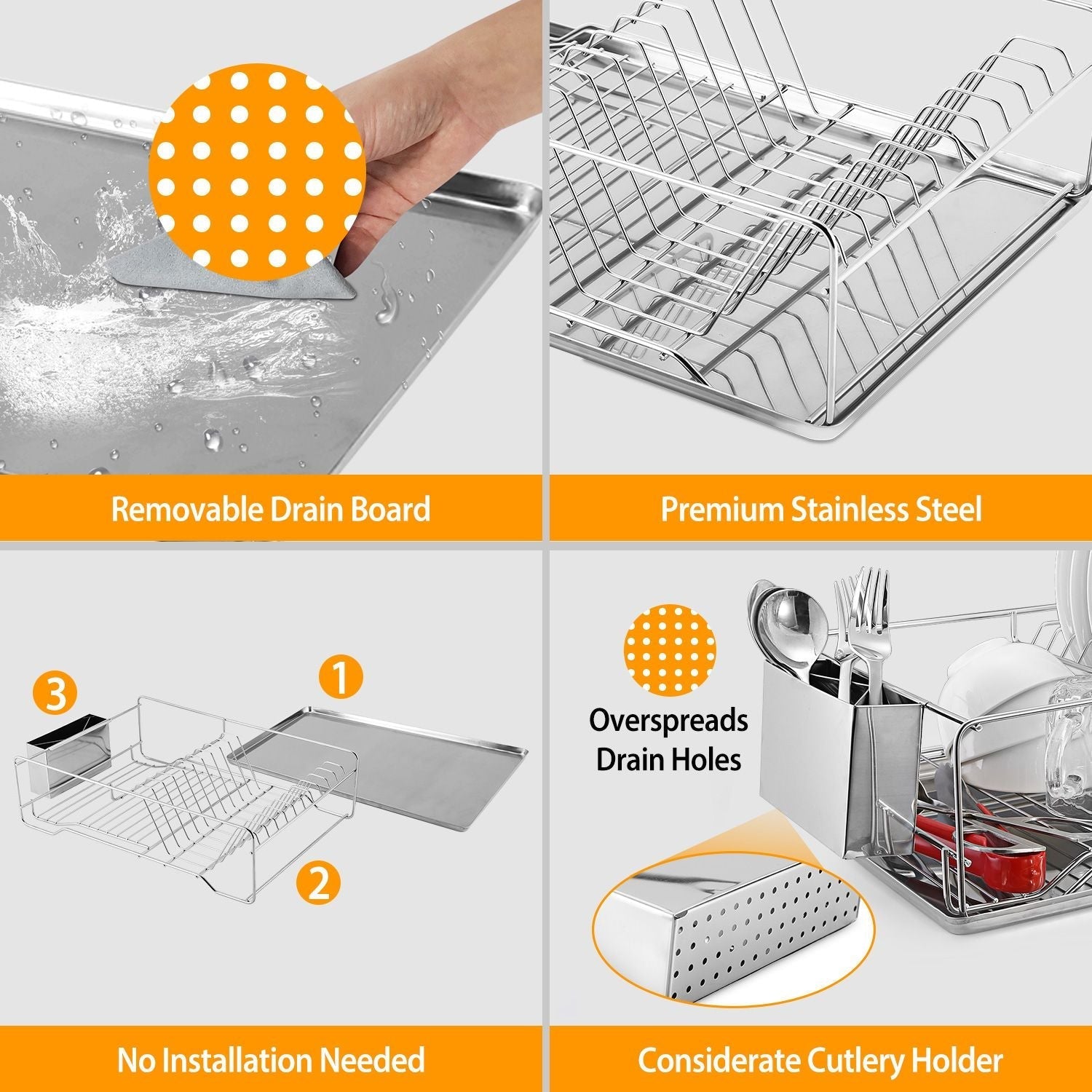 Removable Drain Board

Premium Stainless Steel

3

1

2

No Installation Needed

Overspreads Drain Holes

Considerate Cutlery Holder