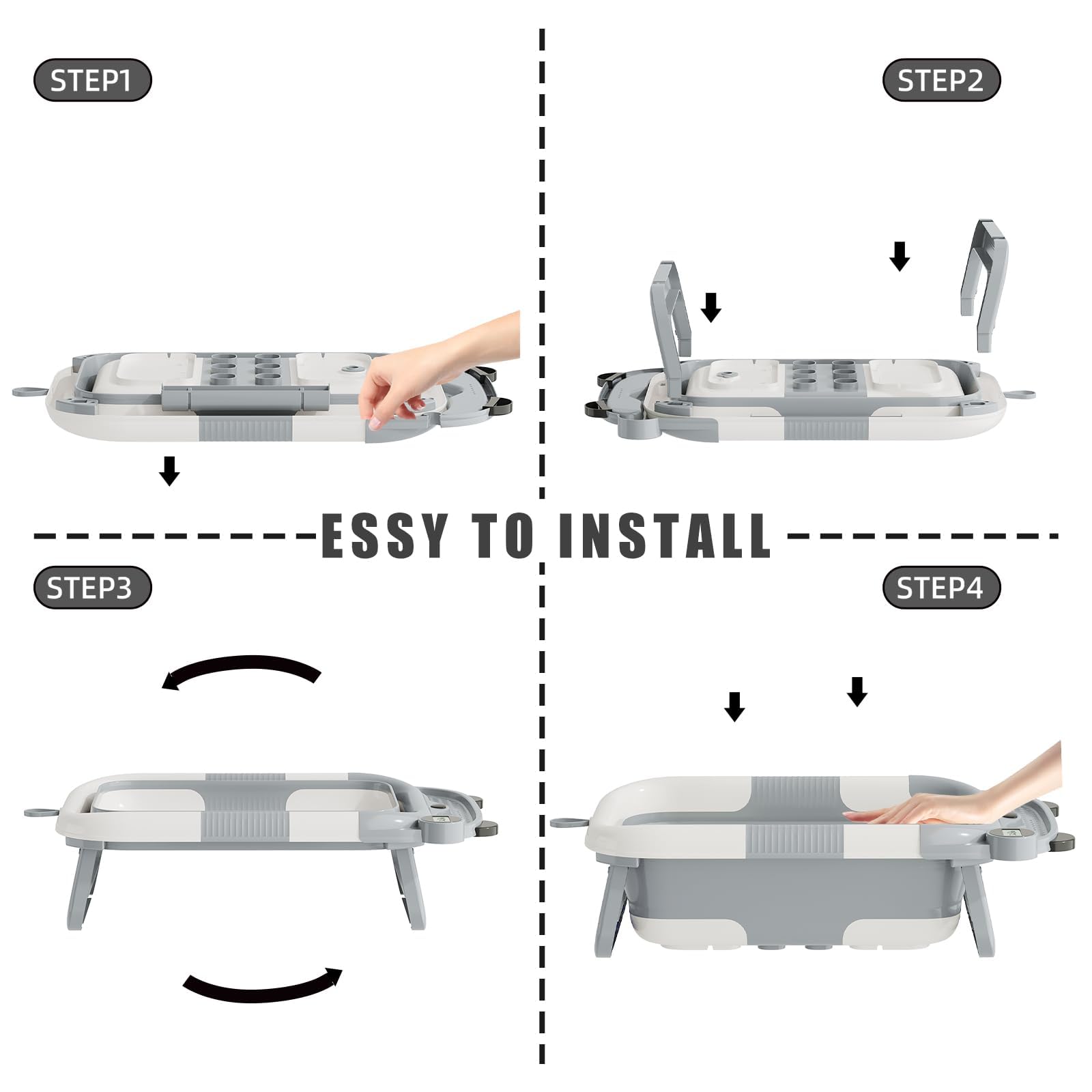 STEP1

STEP2

ESSY TO INSTALL

STEP3

STEP4