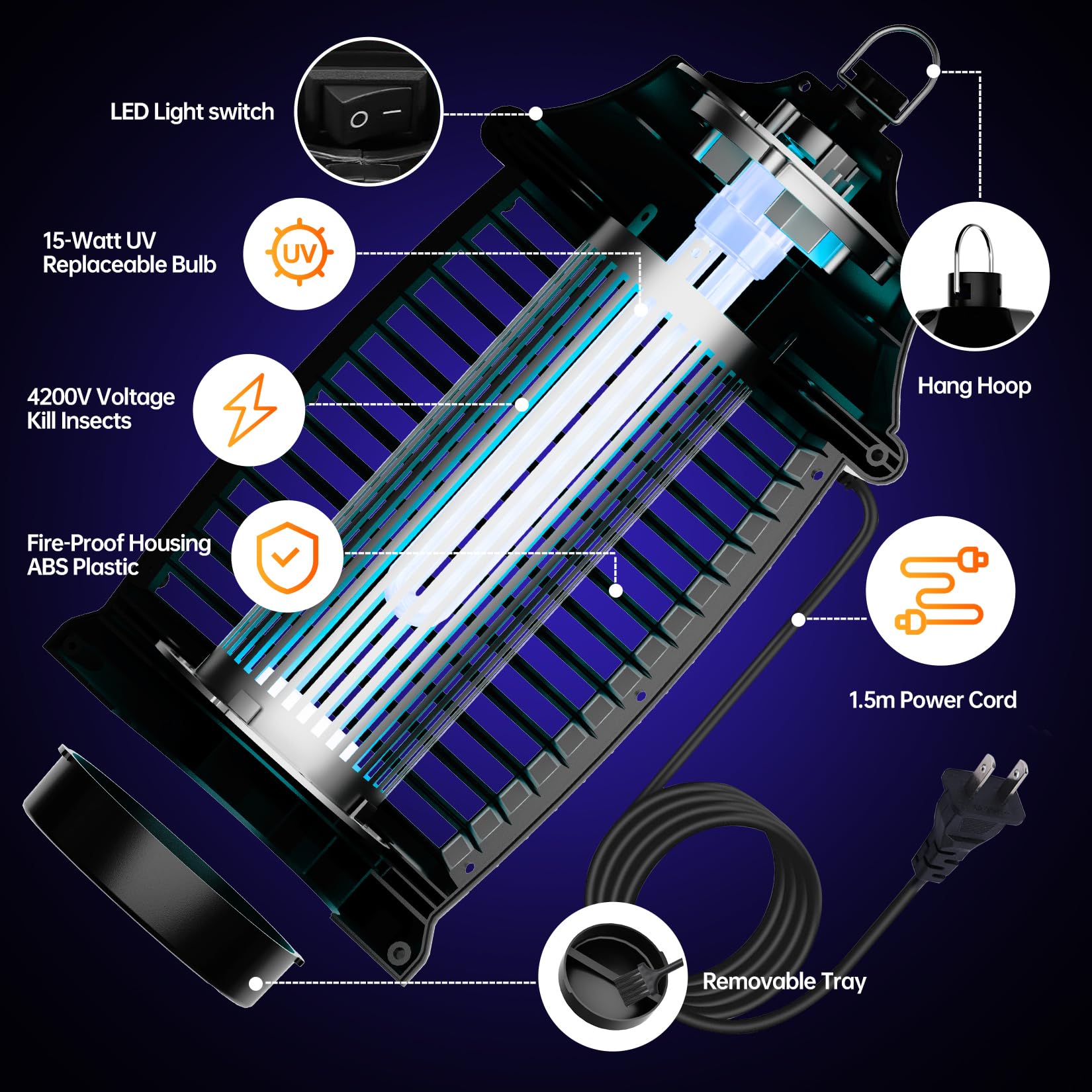 LED Light switch

15-Watt UV
Replaceable Bulb

UV

4200V Voltage
Kill Insects

Fire-Proof Housing
ABS Plastic

Hang Hoop

1.5m Power Cord

Removable Tray