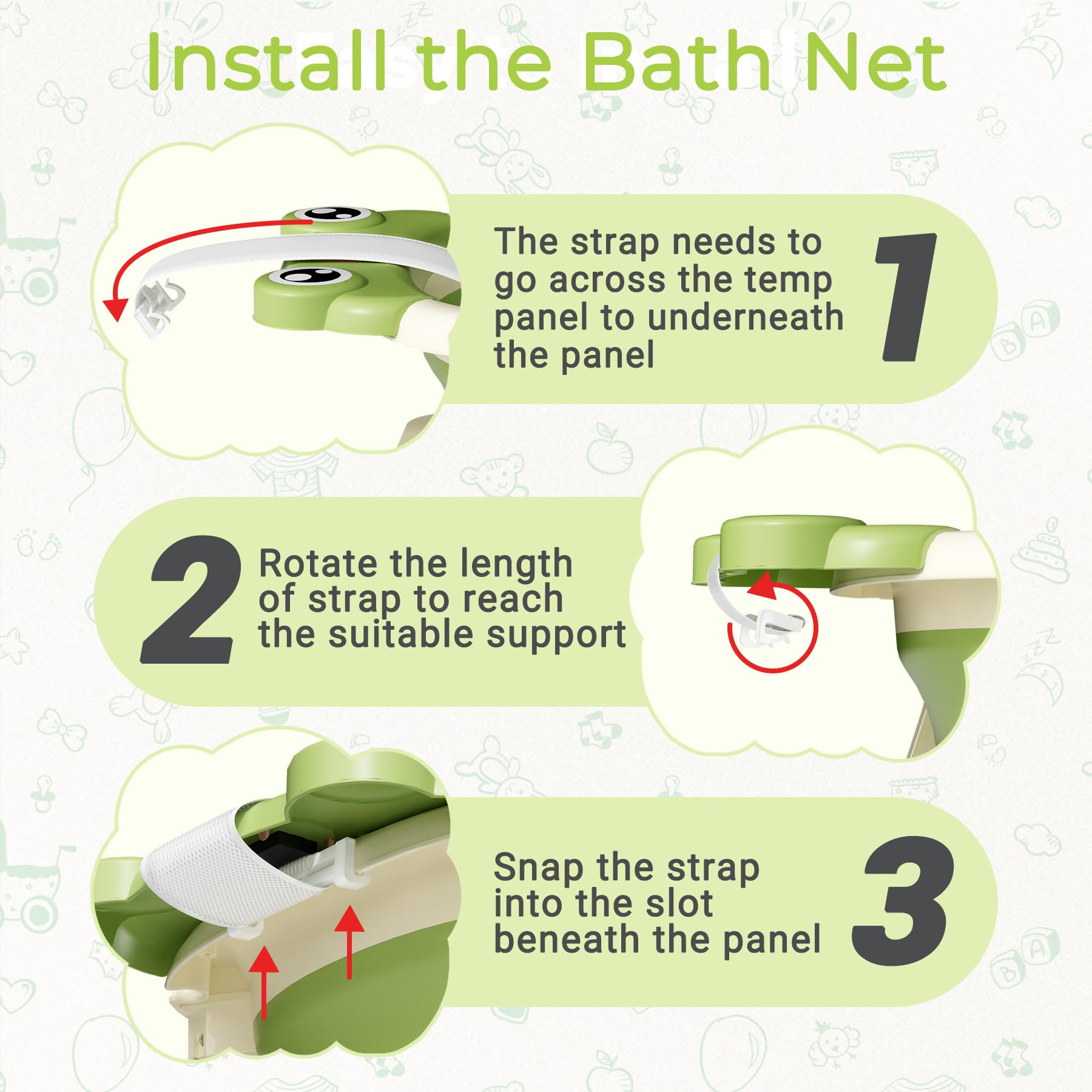 Install the Bath Net

The strap needs to go across the temp panel to underneath the panel

1

2

Rotate the length of strap to reach the suitable support

Snap the strap into the slot beneath the panel

3