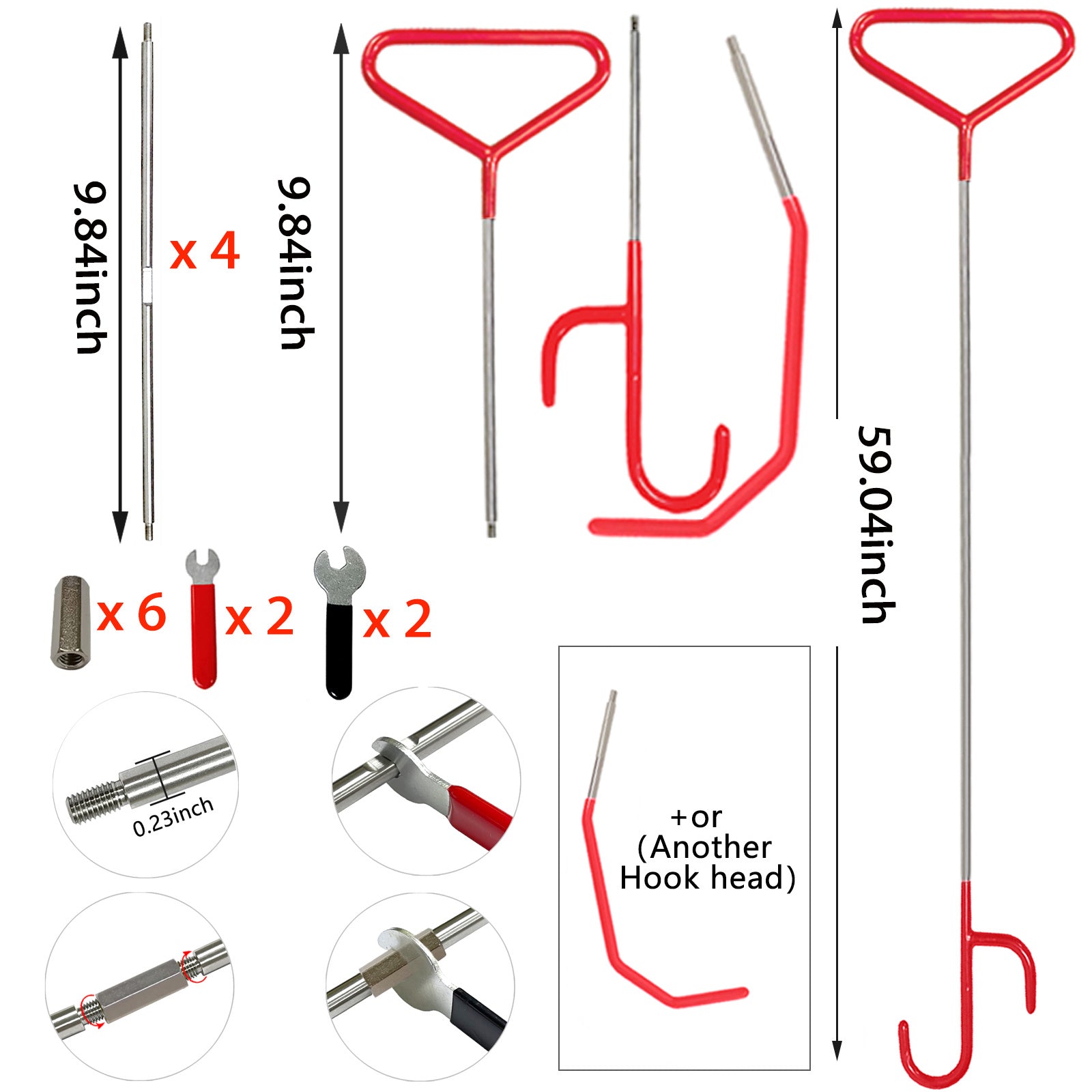 9.84inch

x 4

9.84inch

59.04inch

x 6

x 2

x 2

0.23inch

+or
(Another
Hook head)