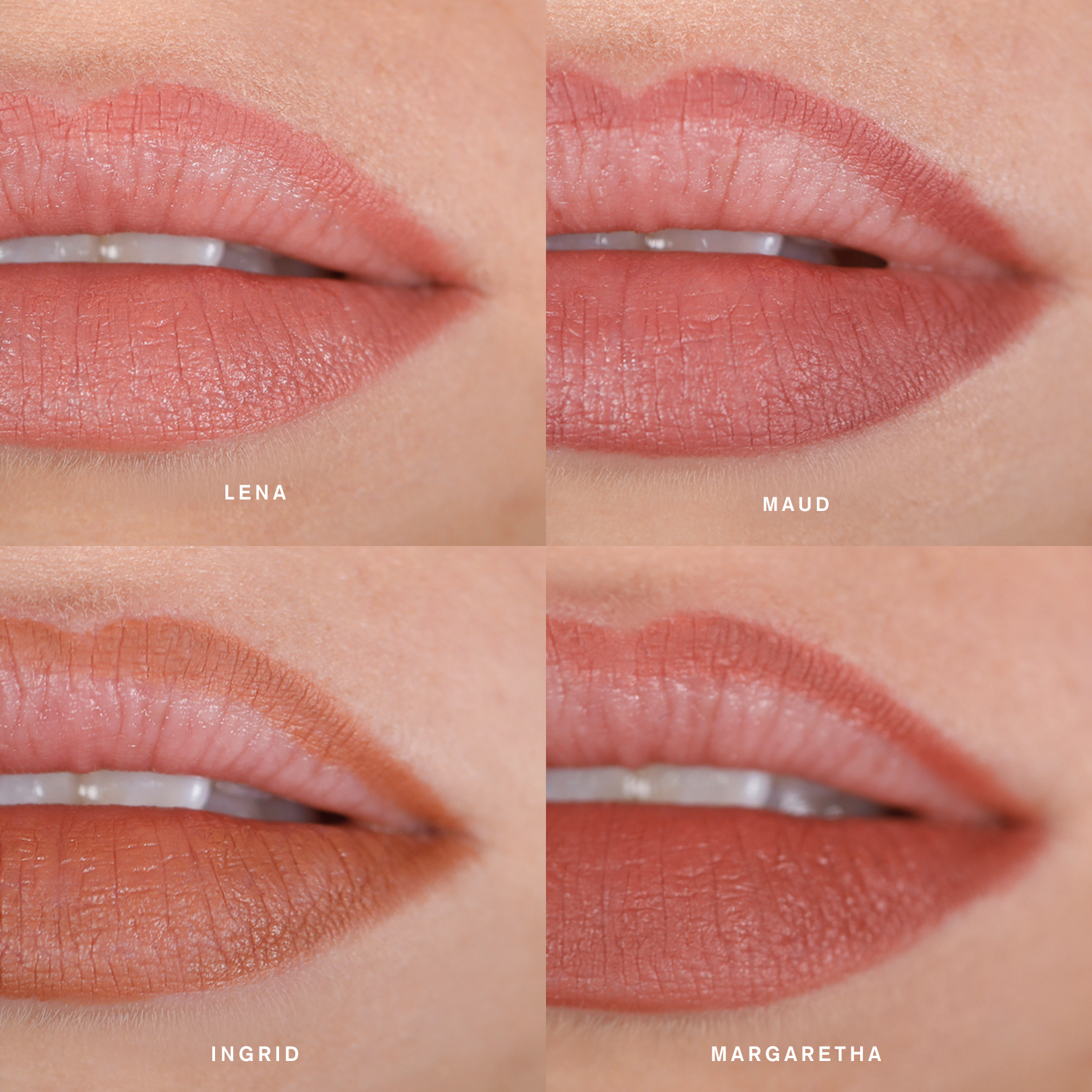 LENA

MAUD

INGRID

MARGARETHA